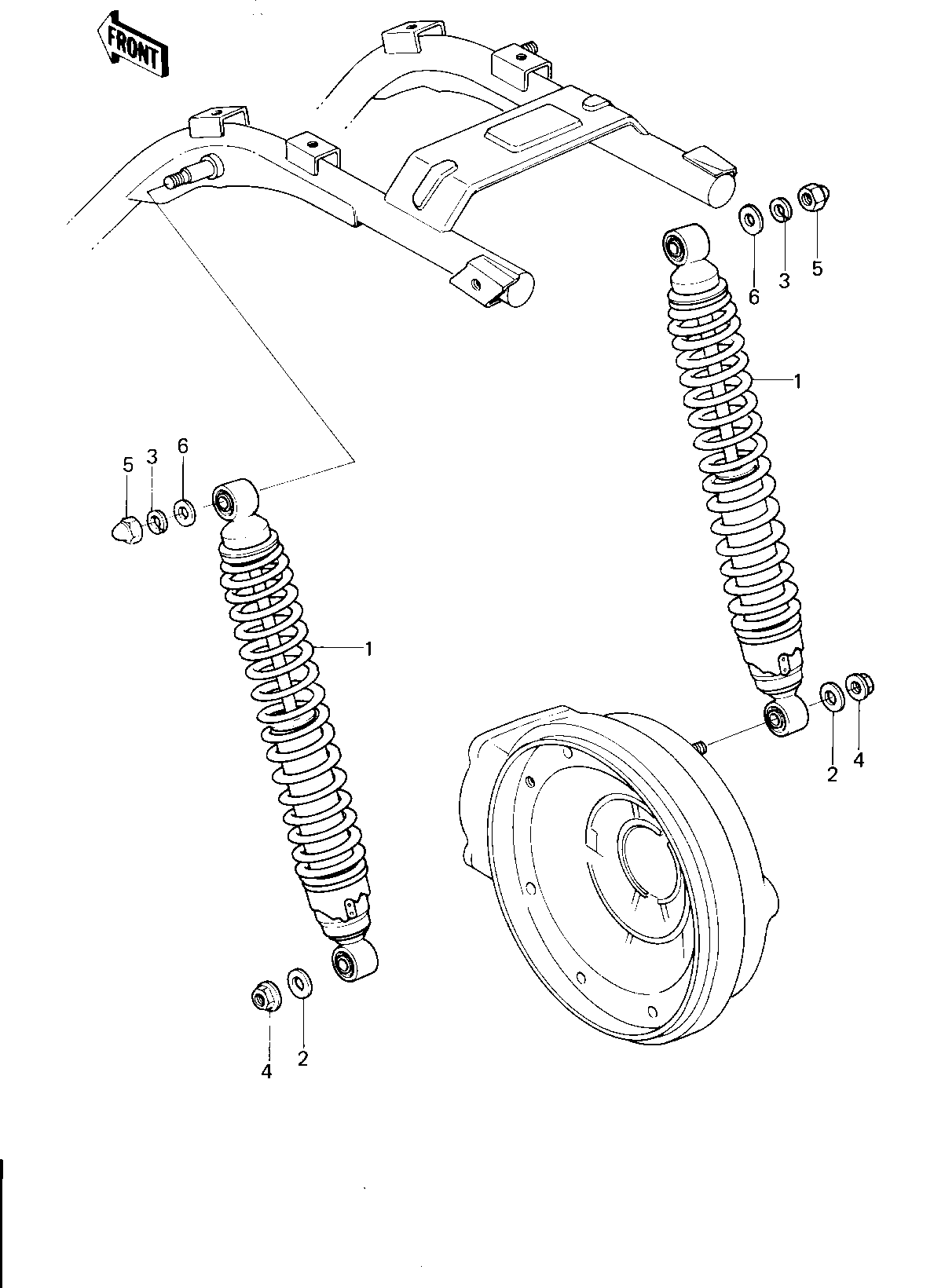 FRONT

6
3
5

1

5
3
6

1

2
4

4
2