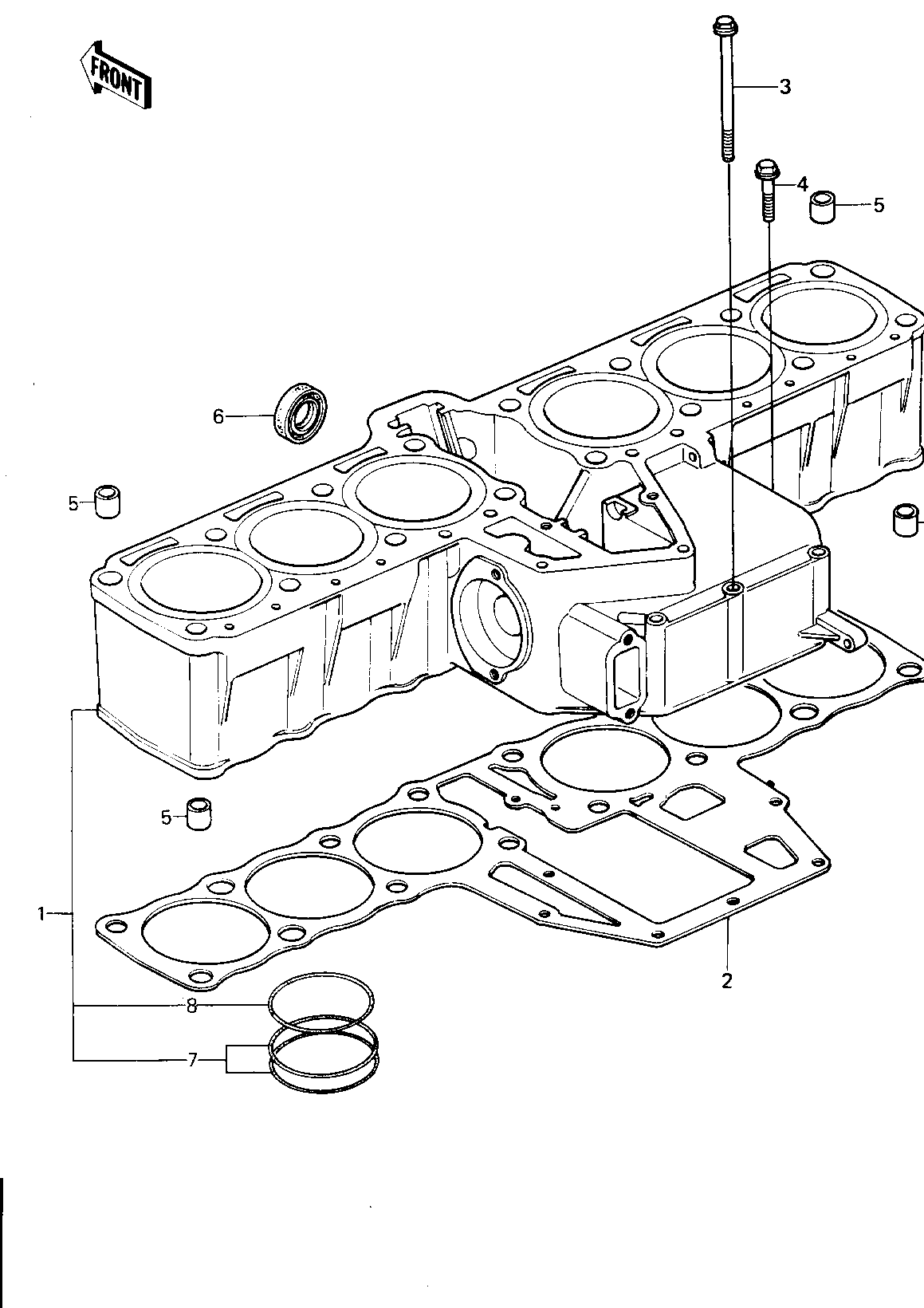 FRONT

3

4

5

6

5

5

1

2

8

7