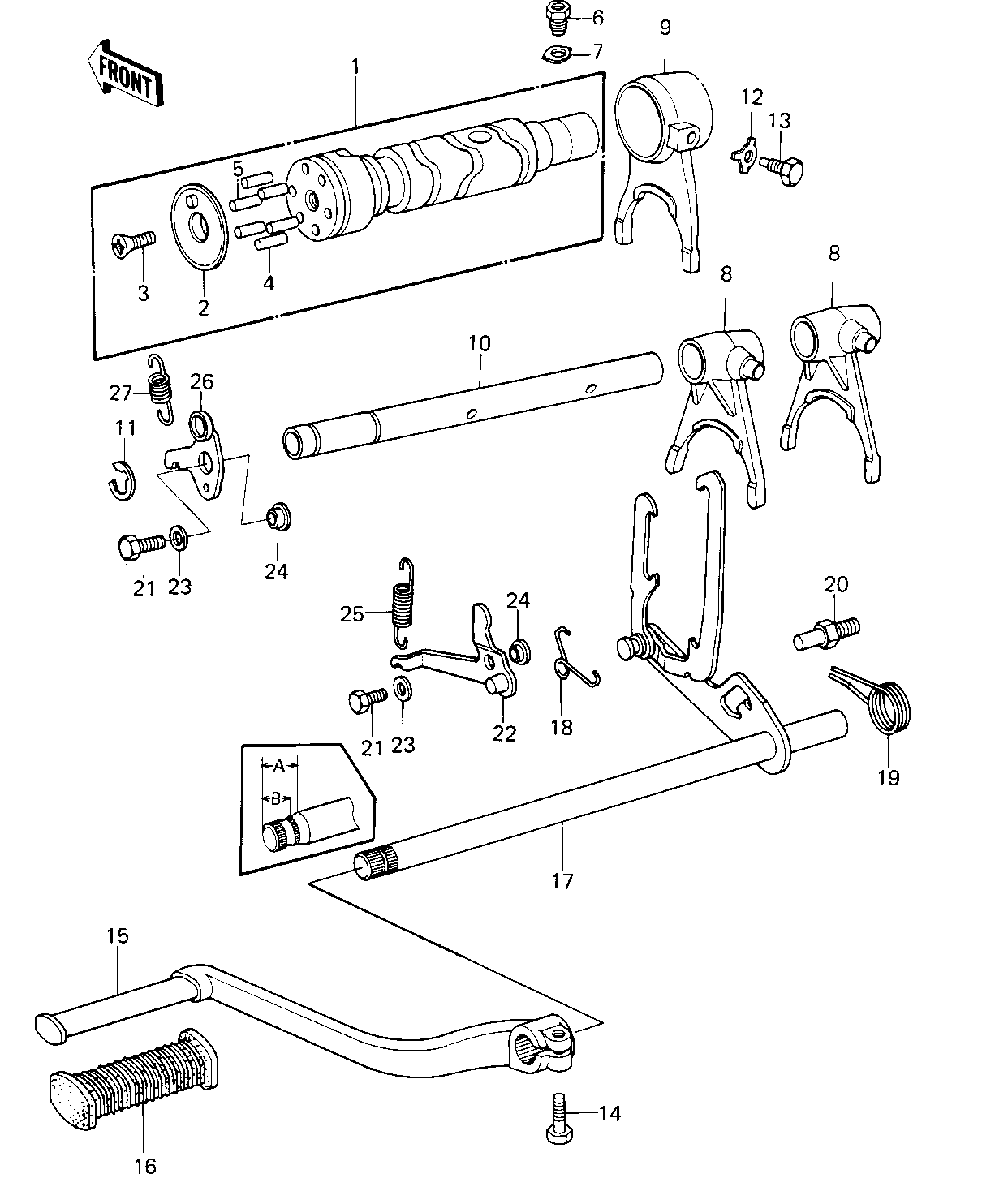 FRONT

6
7
9
1
12
13
5
3
2
4
8
8
10
27
26
11
21
23
24
25
24
20
21
23
22
18
19
A
B
17
15
14
16