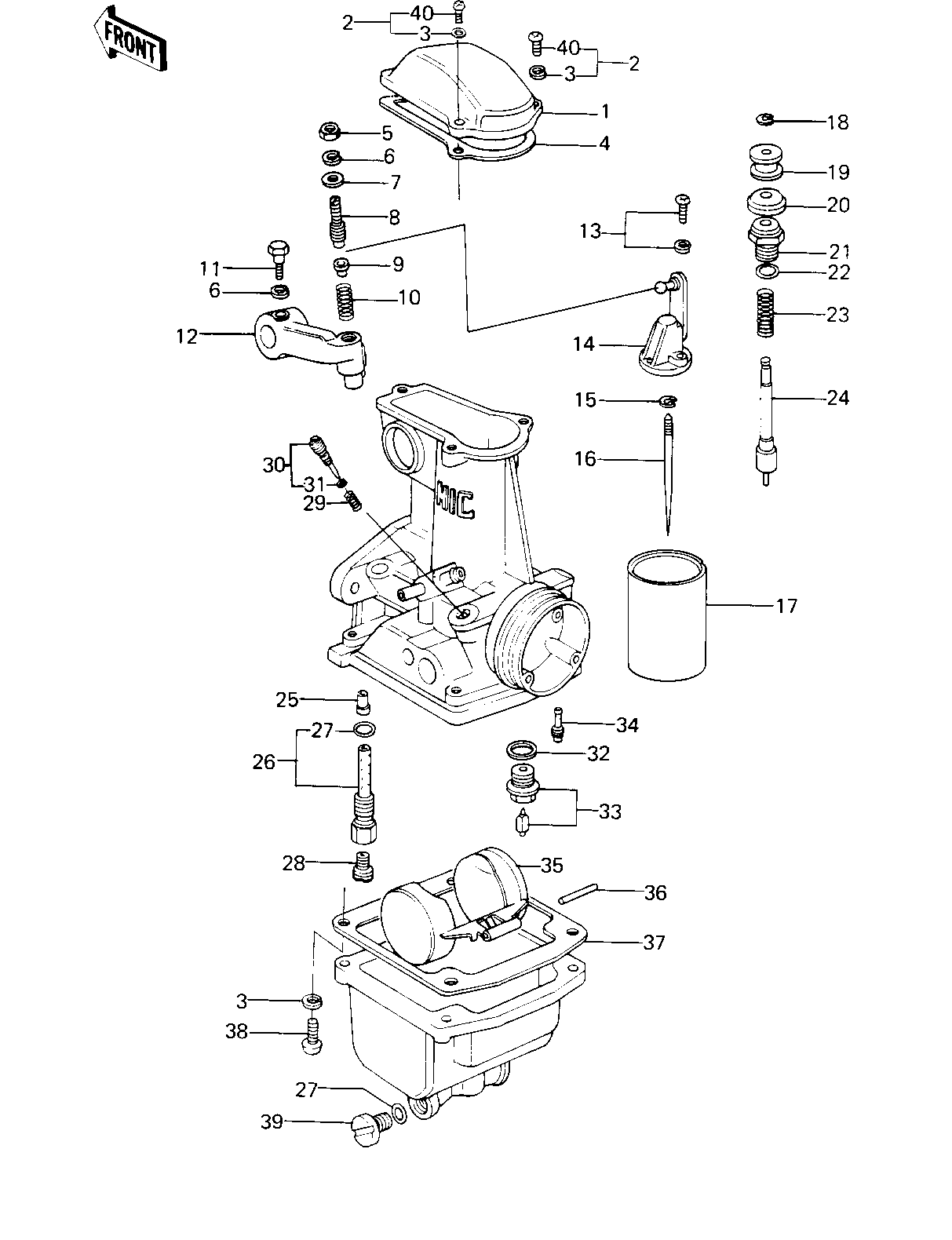 FRONT

2
40
3
40
3
2
1
4
5
6
7
8
9
10
11
6
12
13
14
15
16
17
18
19
20
21
22
23
24
30
31
29
MIC
25
27
26
28
34
32
33
35
36
37
3
38
27
39