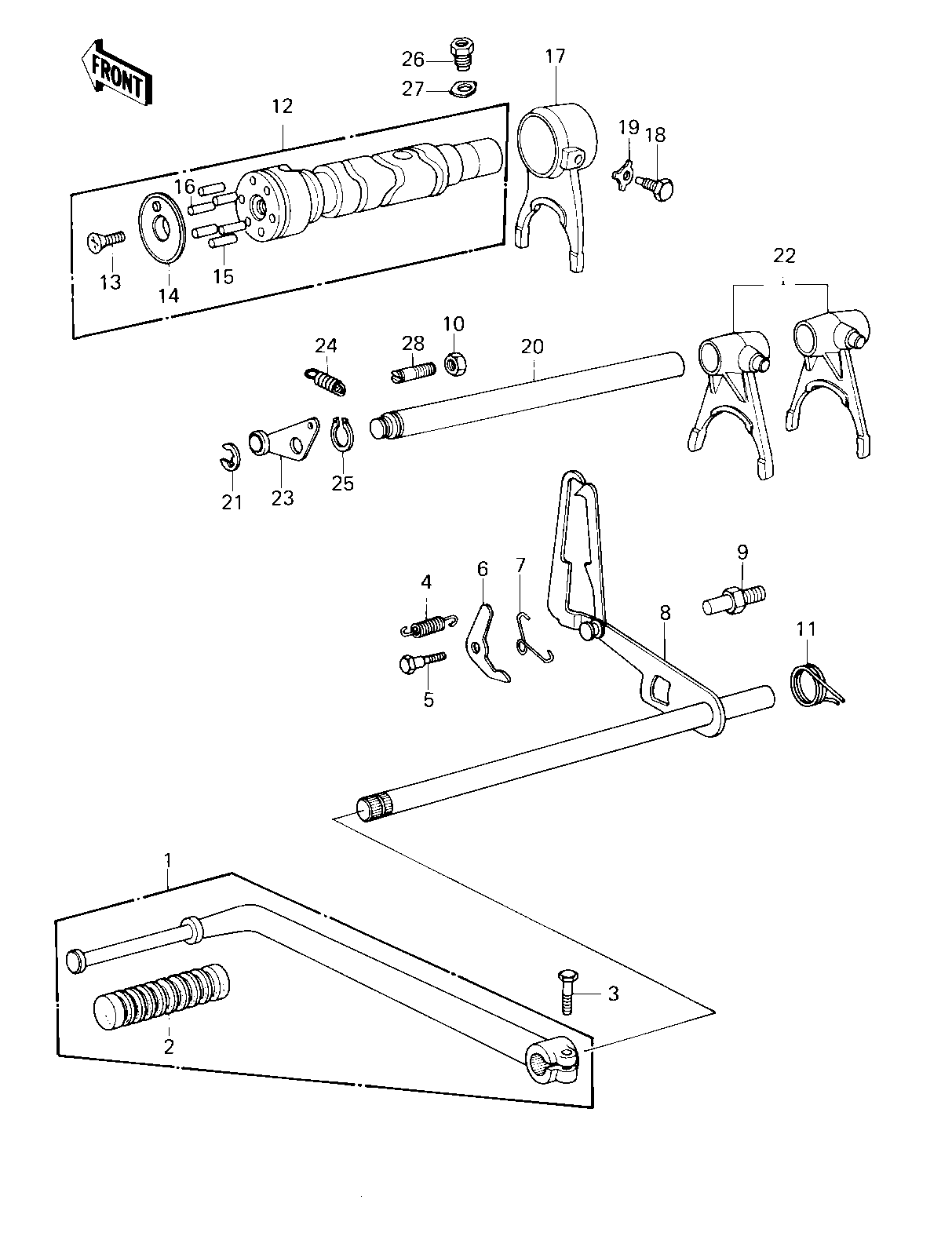 FRONT

26
27
17
12
19
18
16
13
14
15
22
24
28
10
20
21
23
25
4
6
7
9
8
11
5
1
3
2