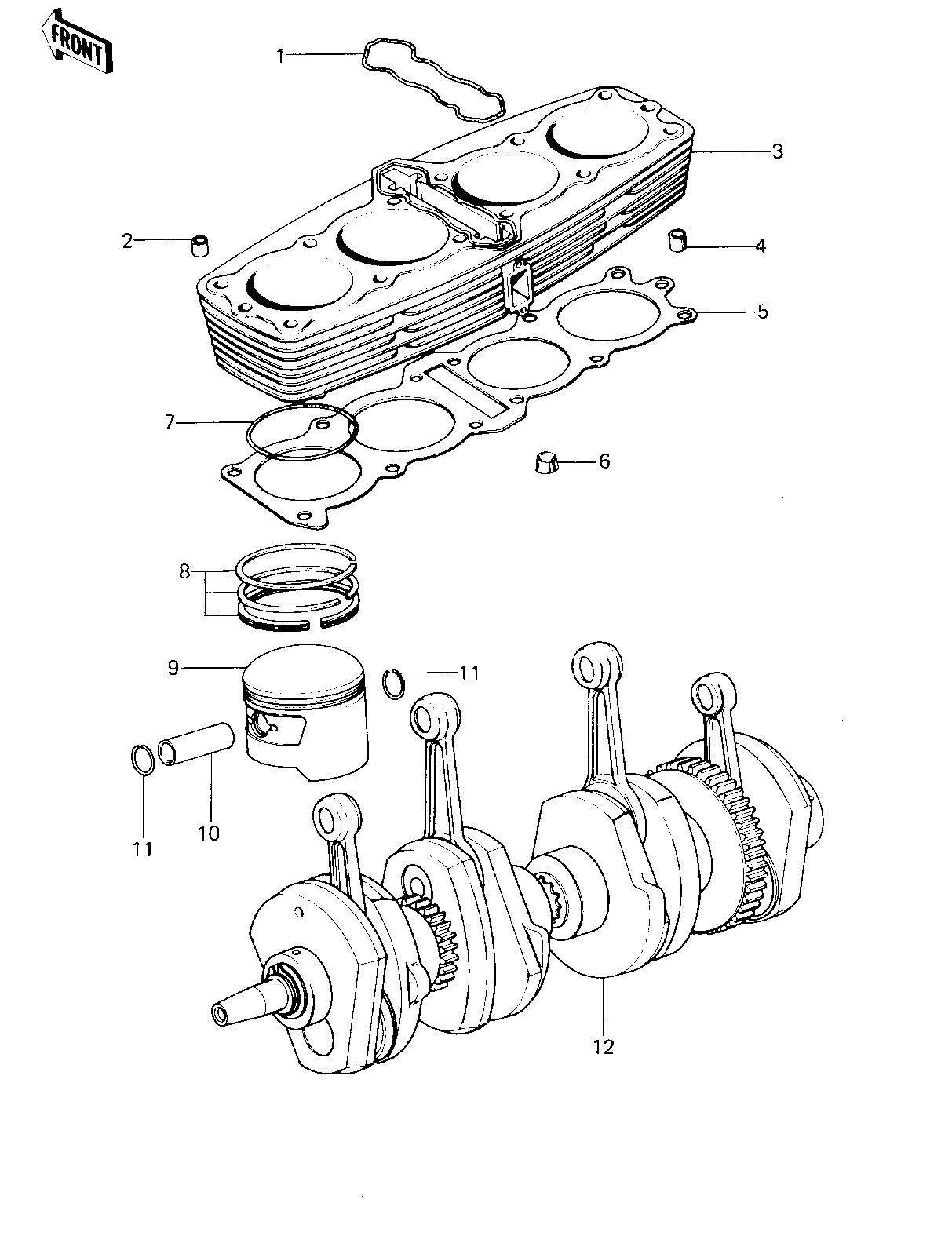 FRONT

1

3

2

4

5

7

6

8

9

11

11

10

12