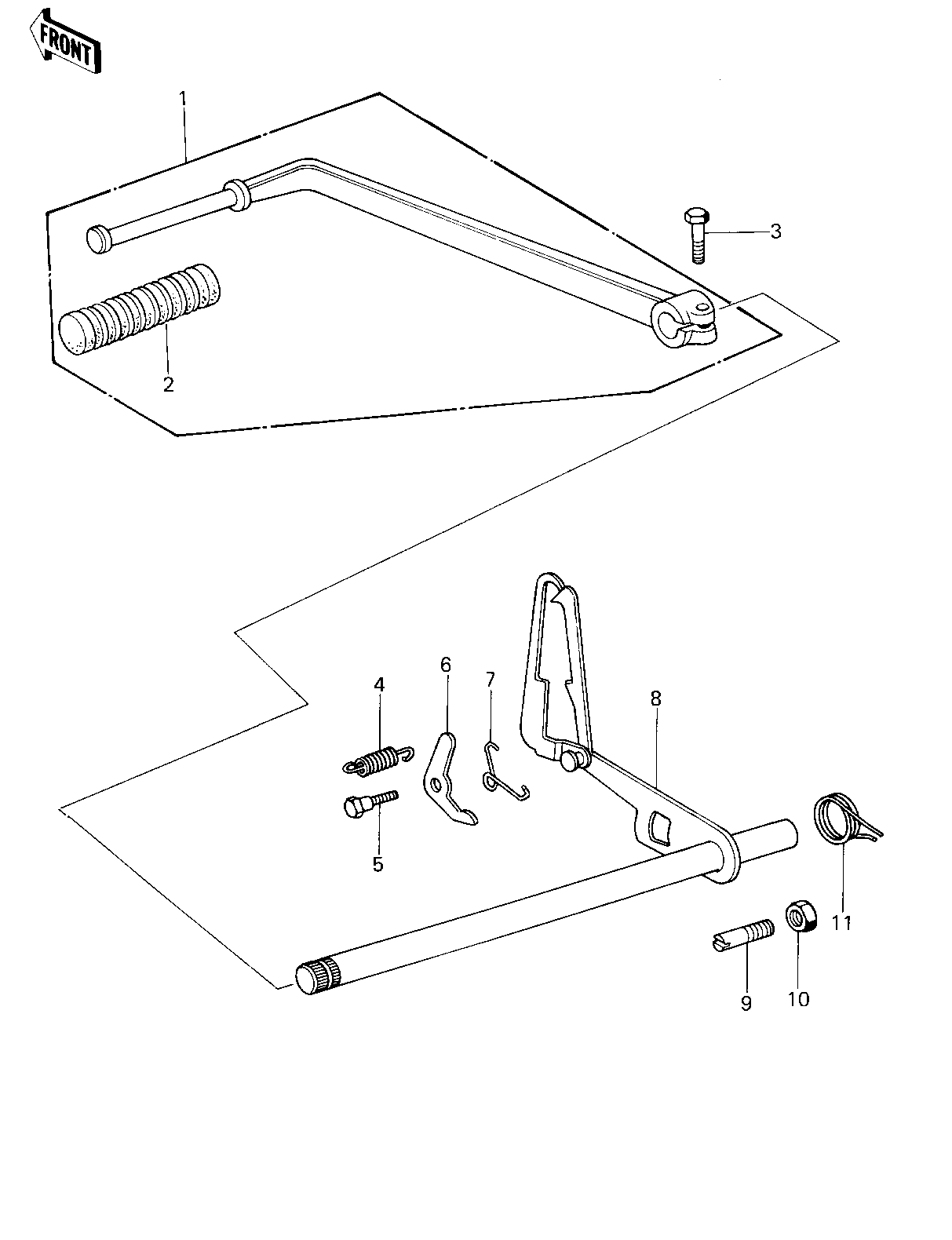 FRONT

1

3

2

4

6

7

8

5

11

9

10