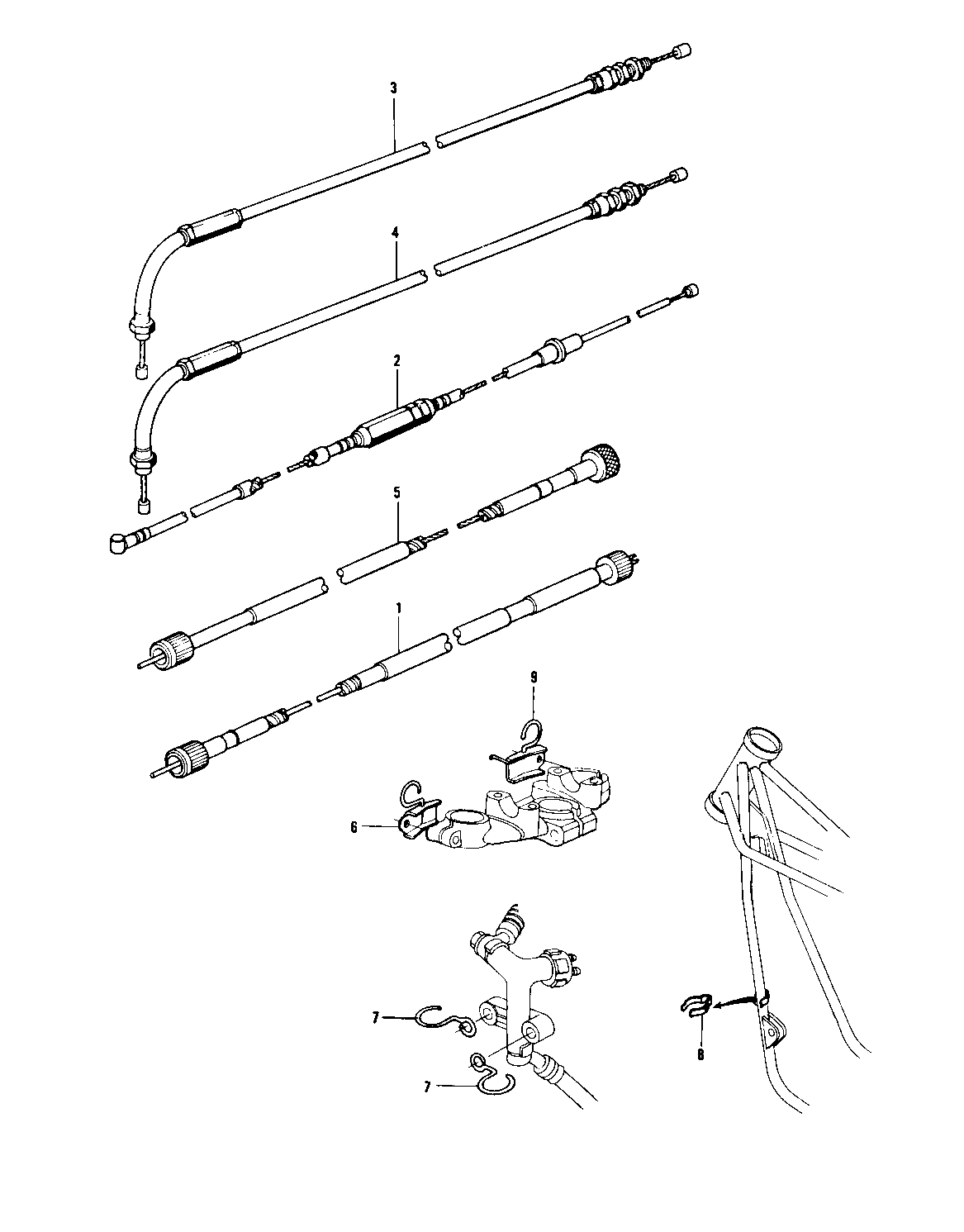 3
4
2
5
1
9
6
7
7
8