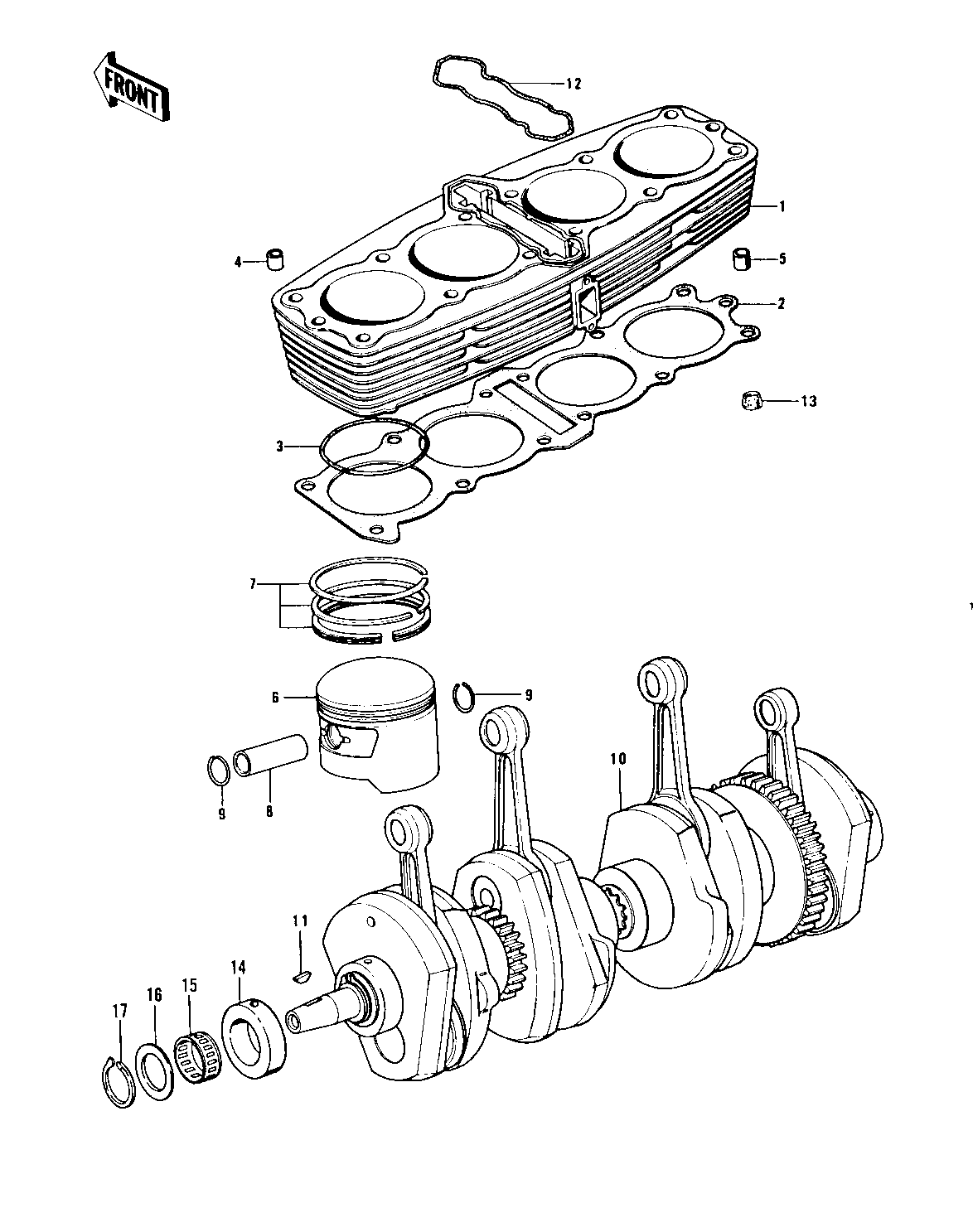 FRONT
12
1
4
5
2
13
3
7
6
9
9
8
10
11
14
15
16
17