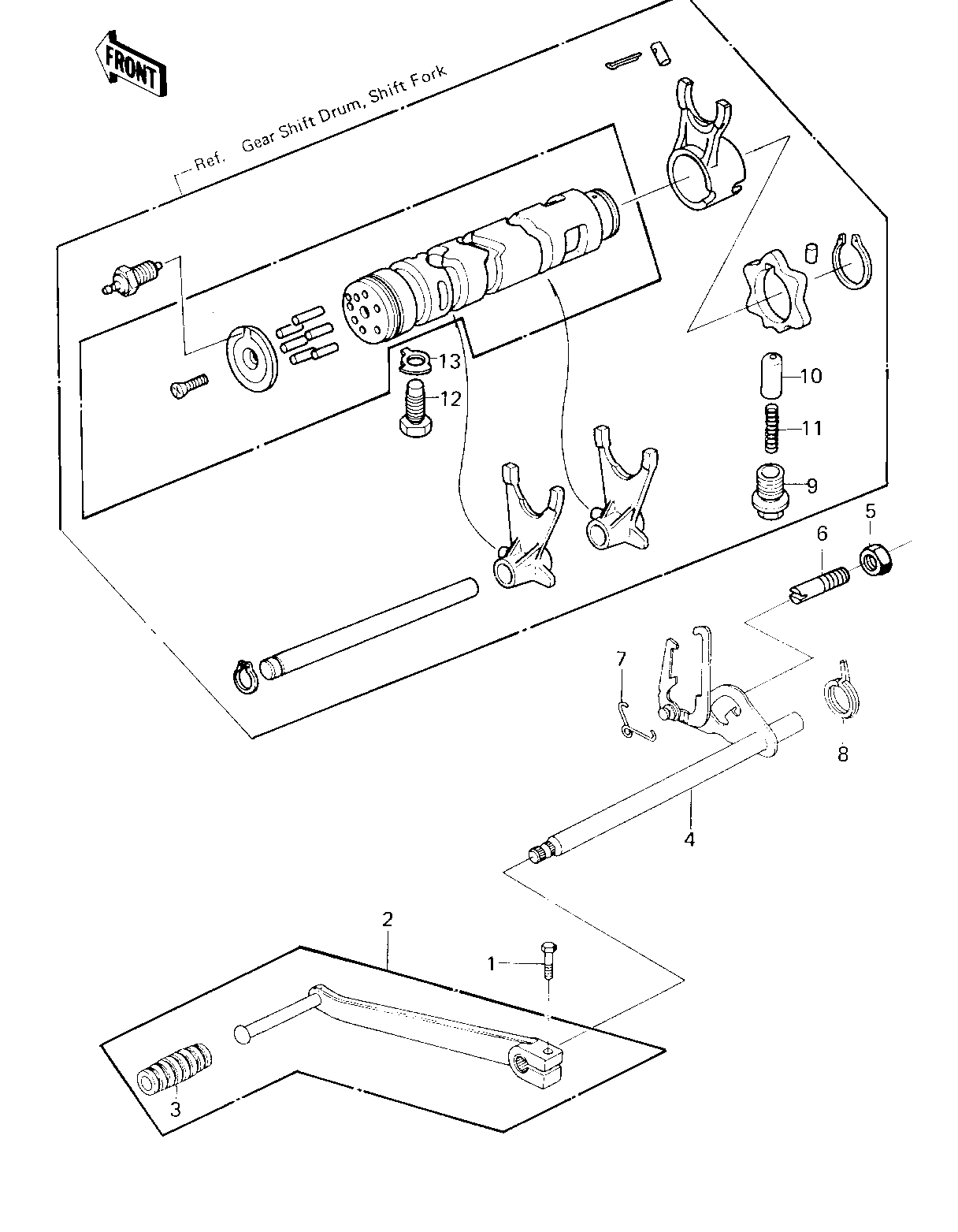 FRONT

Ref. Gear Shift Drum, Shift Fork

13
12
10
11
9
5
6
7
8
4
2
1
3