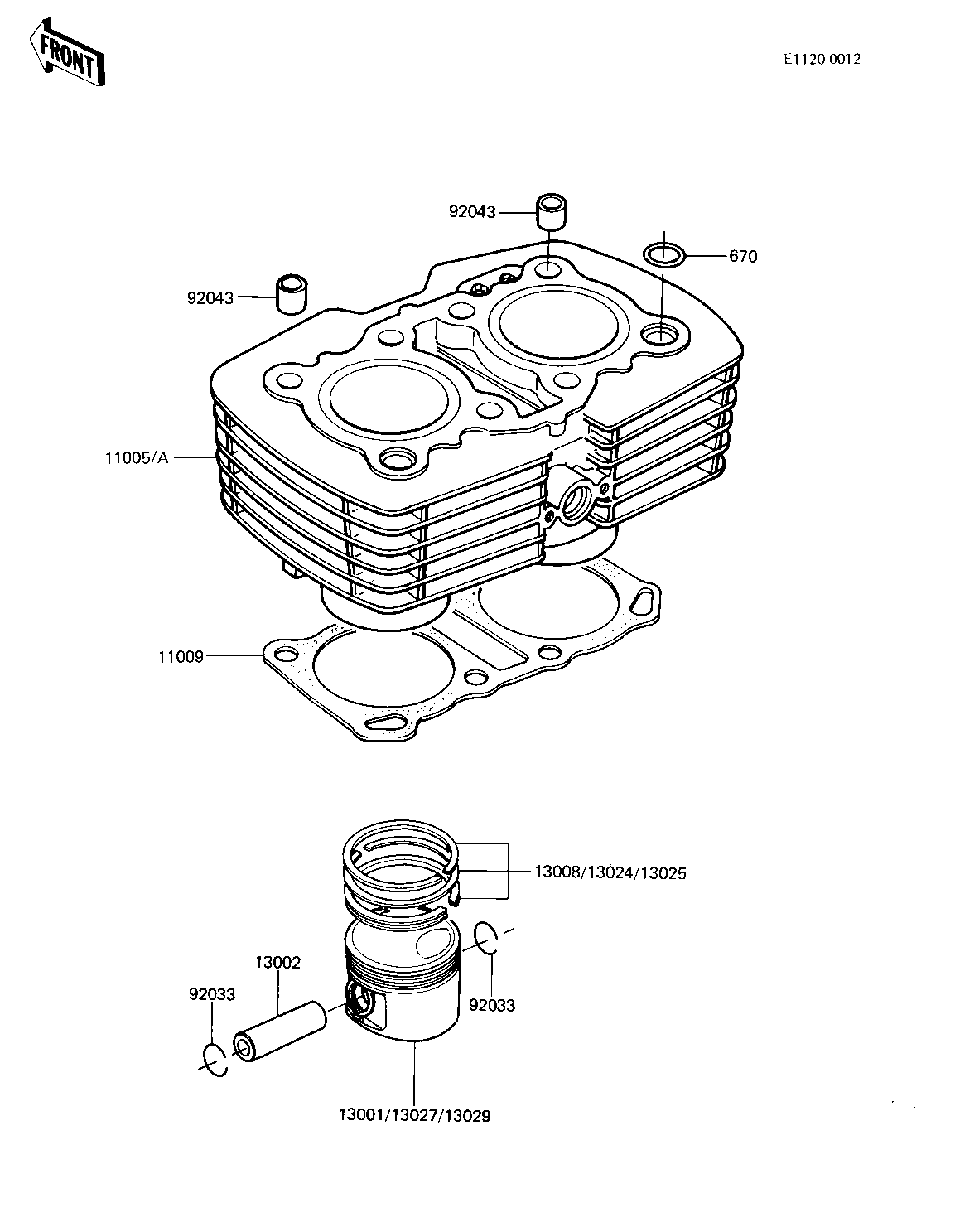 FRONT

E1120-0012

92043

670

92043

11005/A

11009

13008/13024/13025

13002

92033

92033

13001/13027/13029