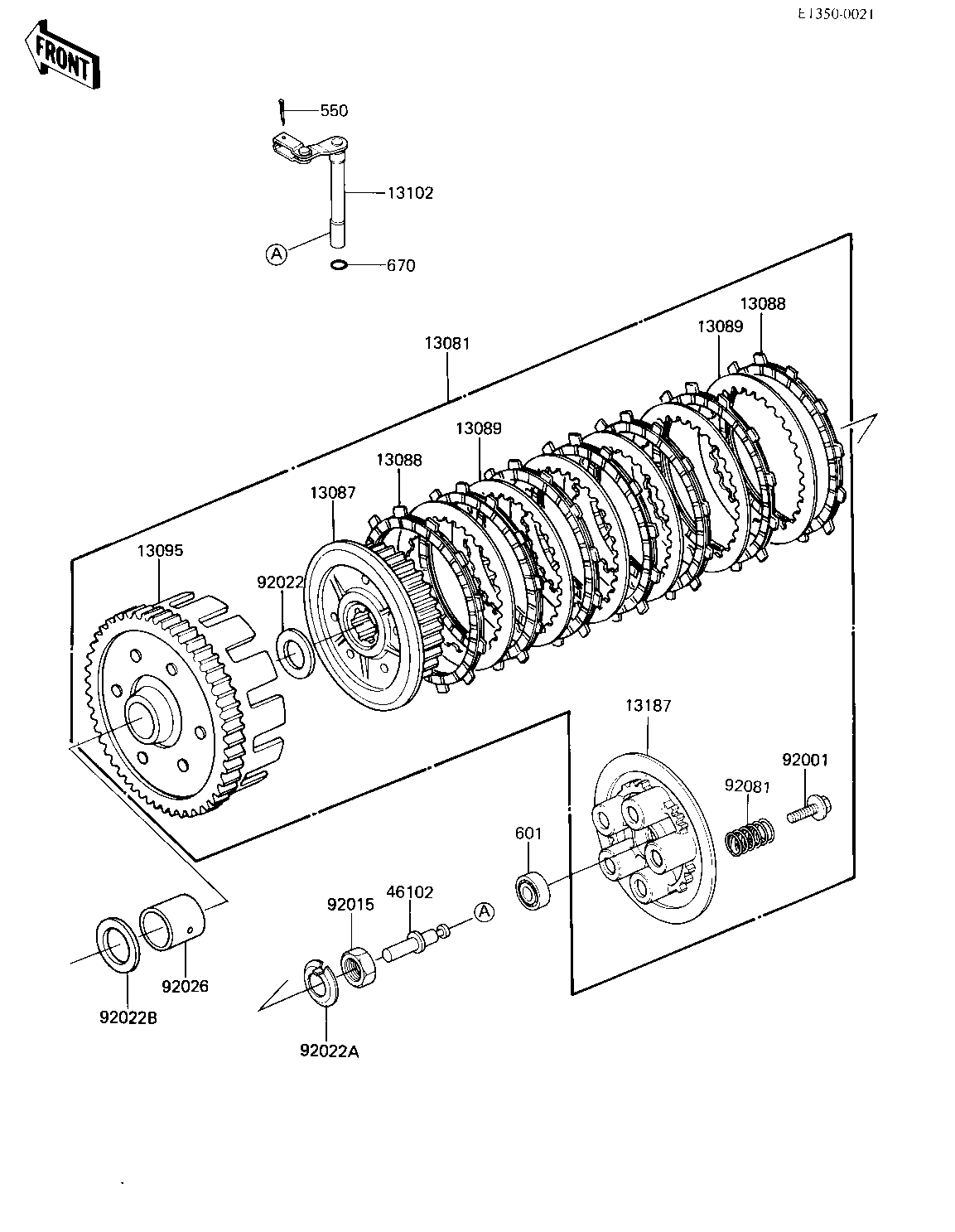 E1350-0021

FRONT

550

13102

A

670

13088

13089

13081

13089

13088

13087

13095

92022

13187

92001

92081

601

46102

92015

A

92026

92022B

92022A