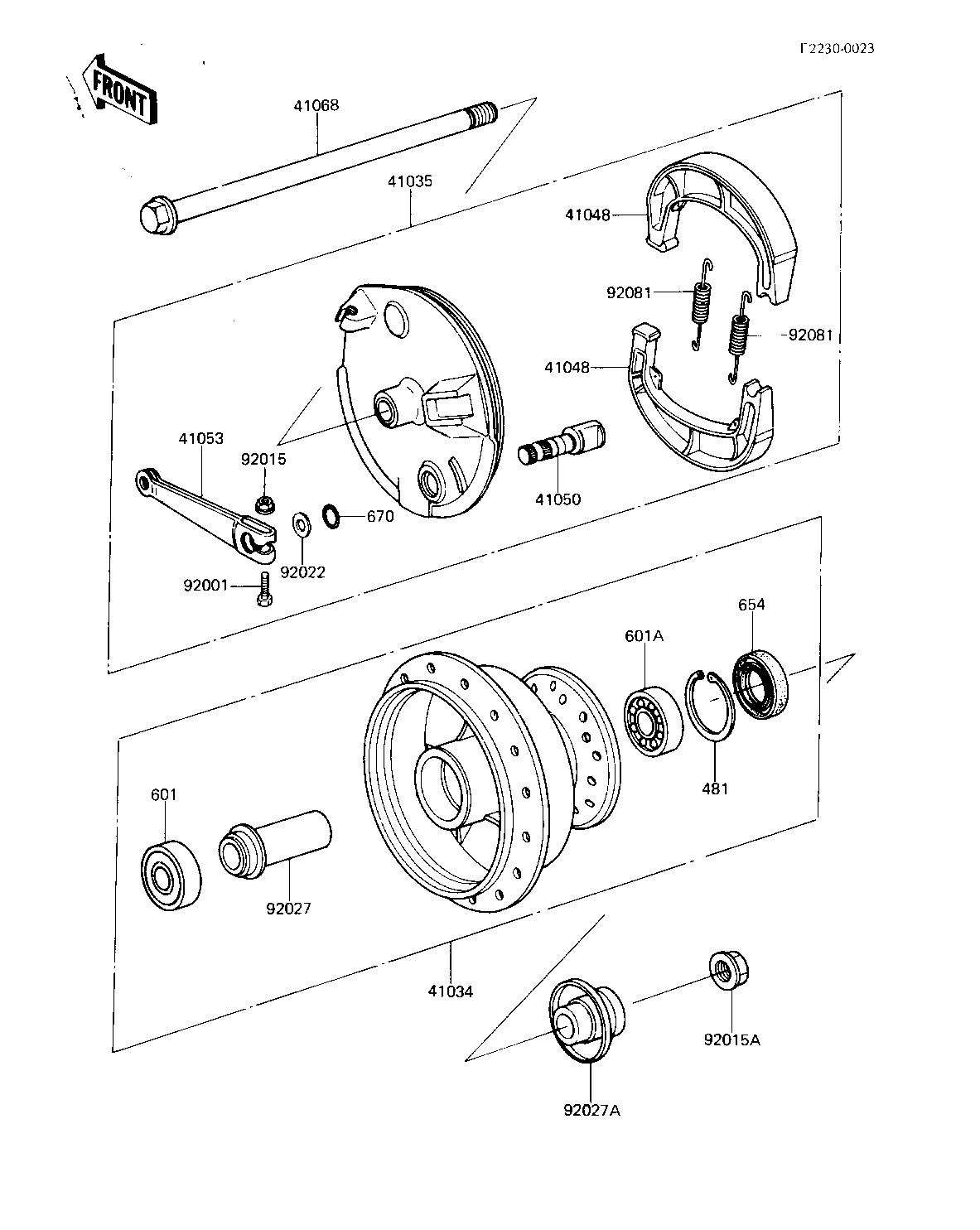 F2230-0023

FRONT

41068

41035

41048

92081

92081

41048

41053

92015

41050

670

92022

92001

654

601A

481

601

92027

41034

92015A

92027A