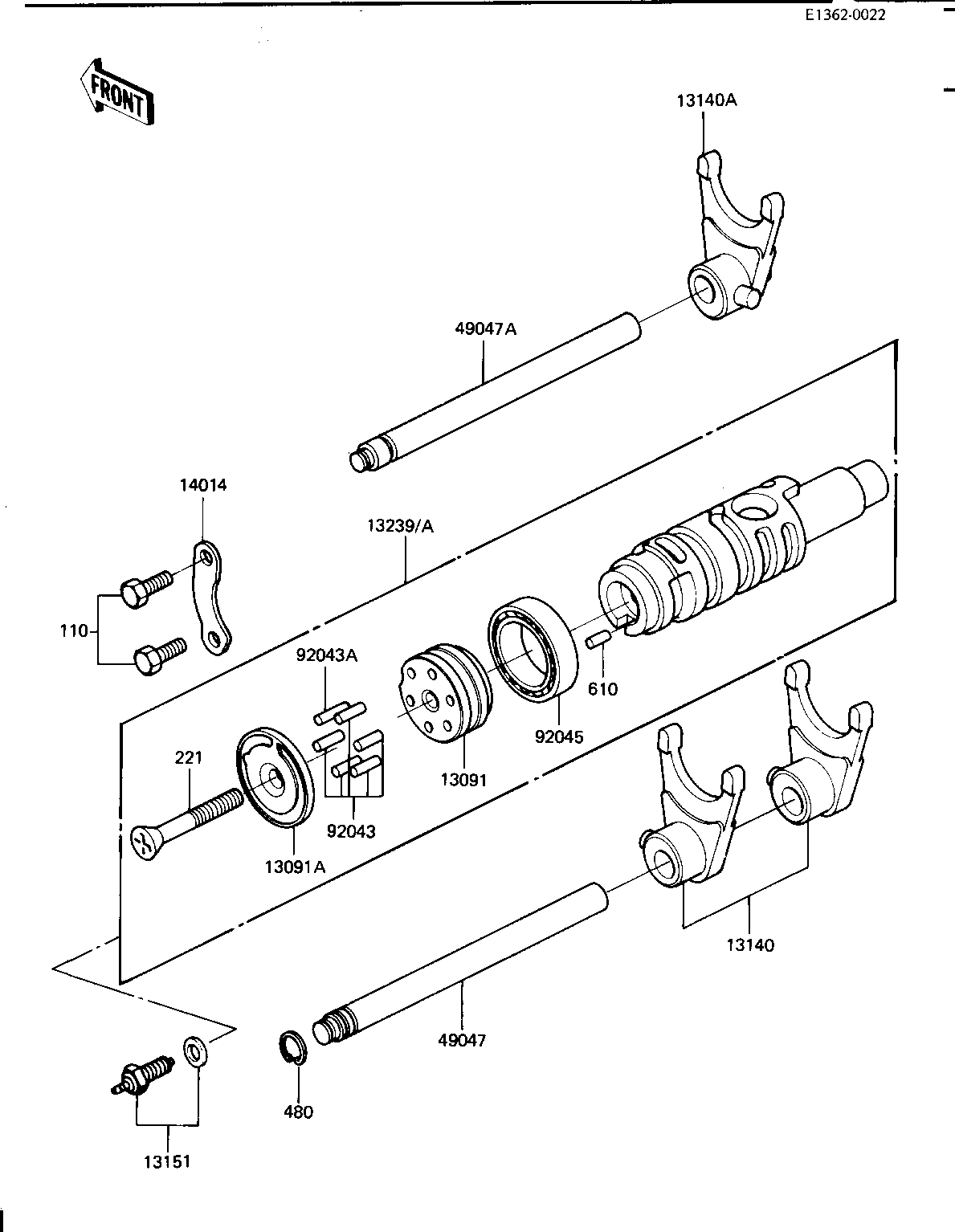 E1362-0022

FRONT

13140A

49047A

14014

13239/A

110

92043A

610

92045

221

13091

92043

13091A

13140

49047

480

13151