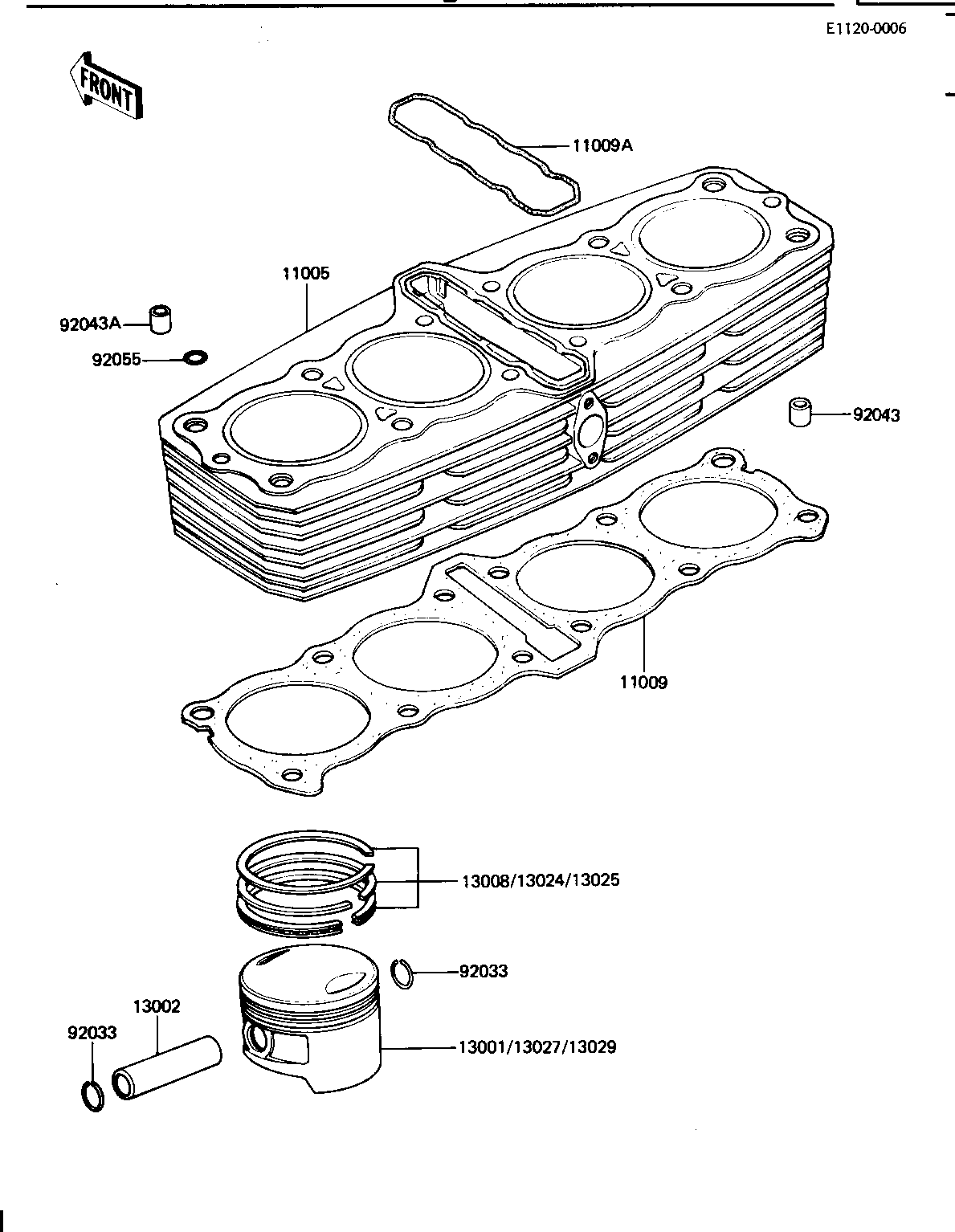 E1120-0006

FRONT

11009A

11005

92043A

92055

92043

11009

13008/13024/13025

92033

13002

92033

13001/13027/13029