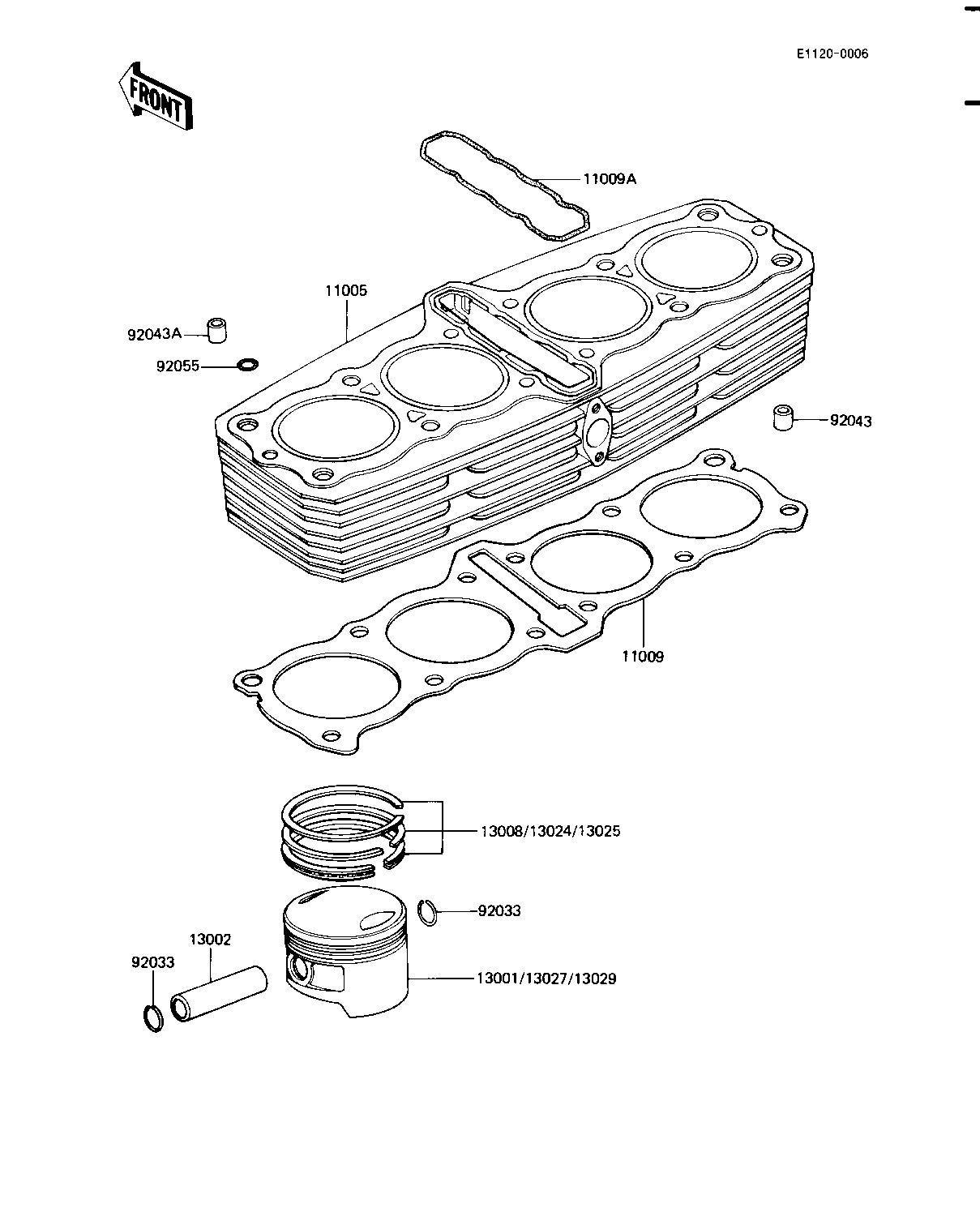 E1120-0006

FRONT

11009A

11005

92043A

92055

92043

11009

13008/13024/13025

92033

13002

92033

13001/13027/13029