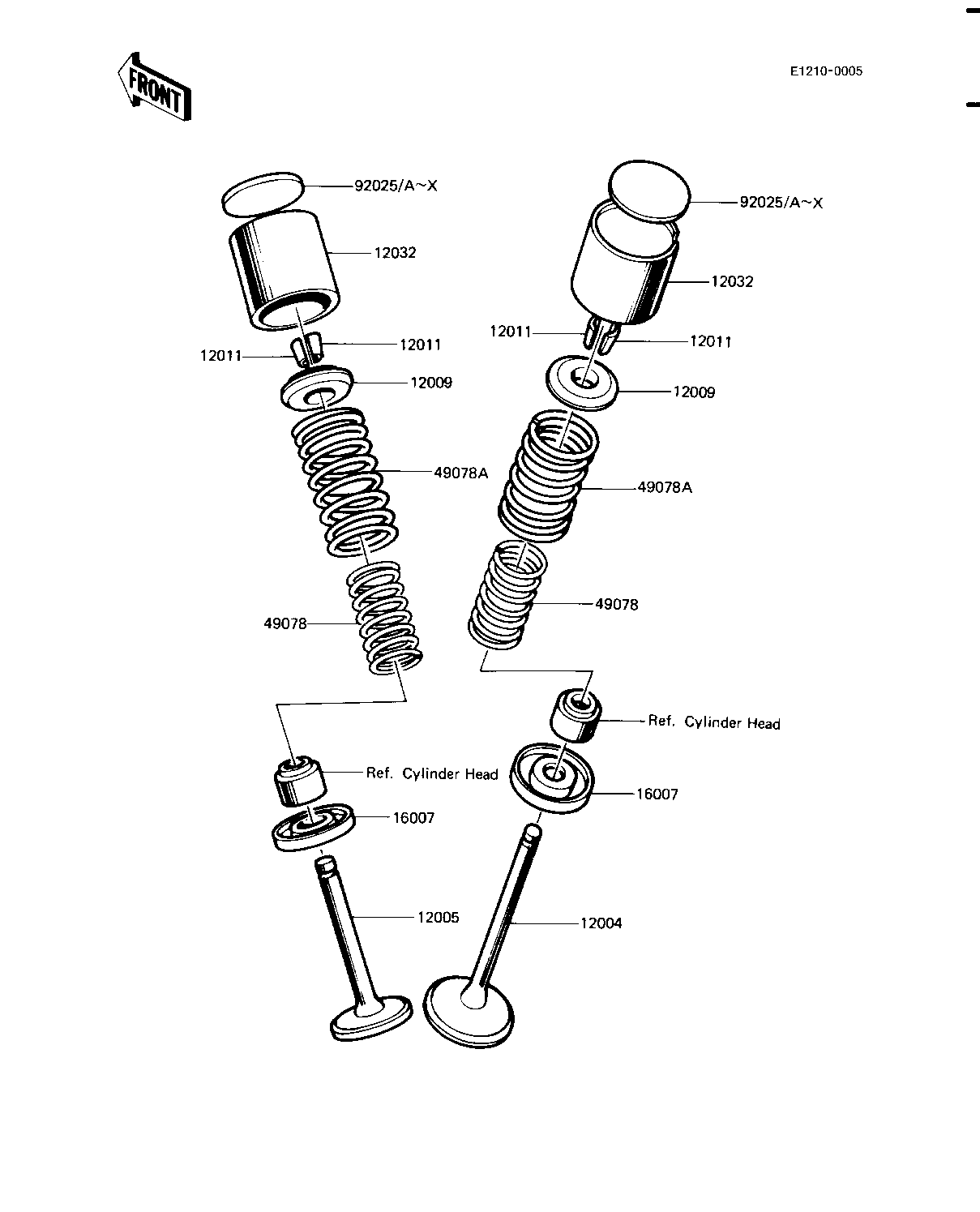 FRONT

E1210-0005

92025/A~X

12032

12011

12011

12009

49078A

49078

Ref. Cylinder Head

16007

12005

92025/A~X

12032

12011

12011

12009

49078A

49078

Ref. Cylinder Head

16007

12004