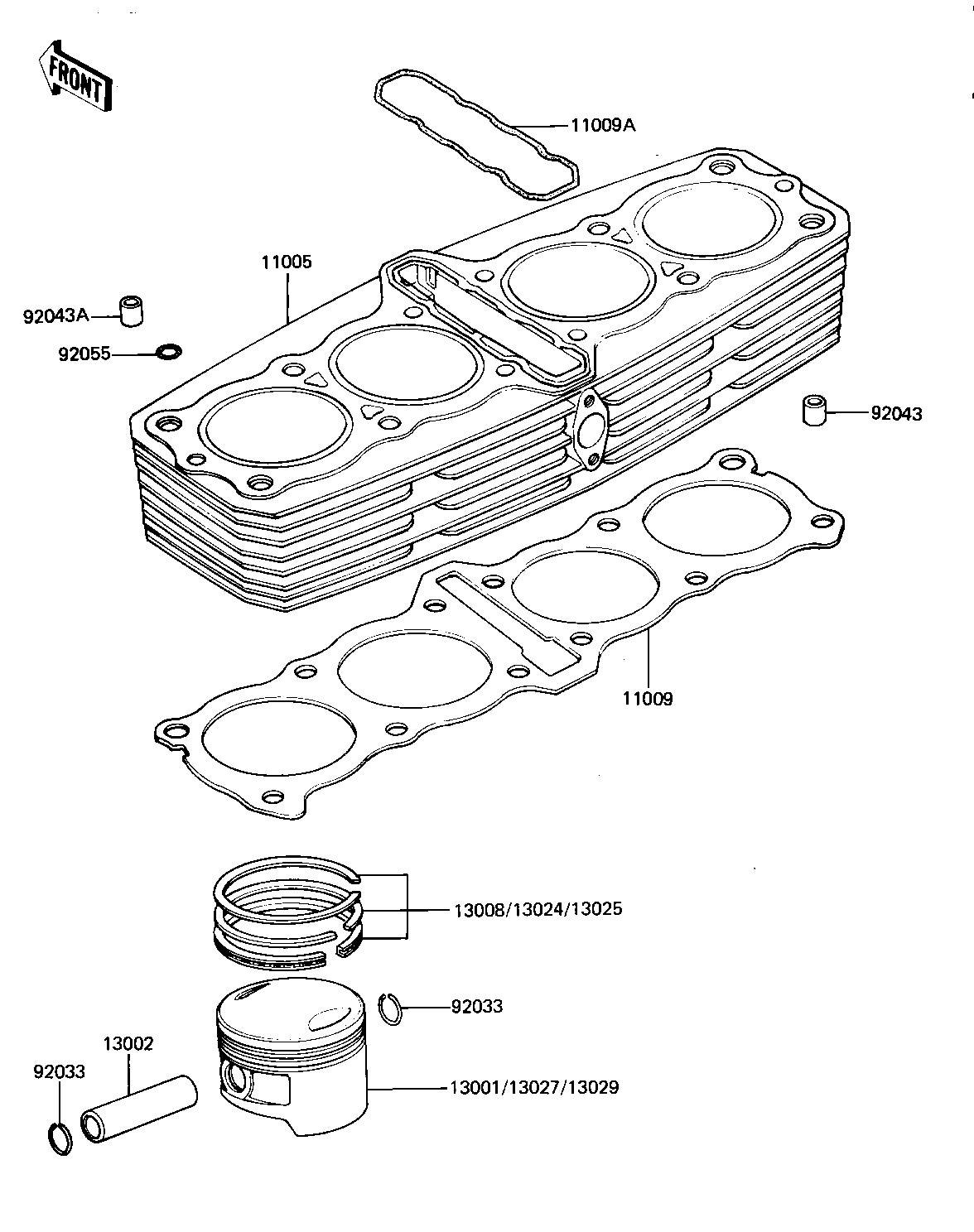 FRONT

11009A

11005

92043A

92055

92043

11009

13008/13024/13025

92033

13002

92033

13001/13027/13029