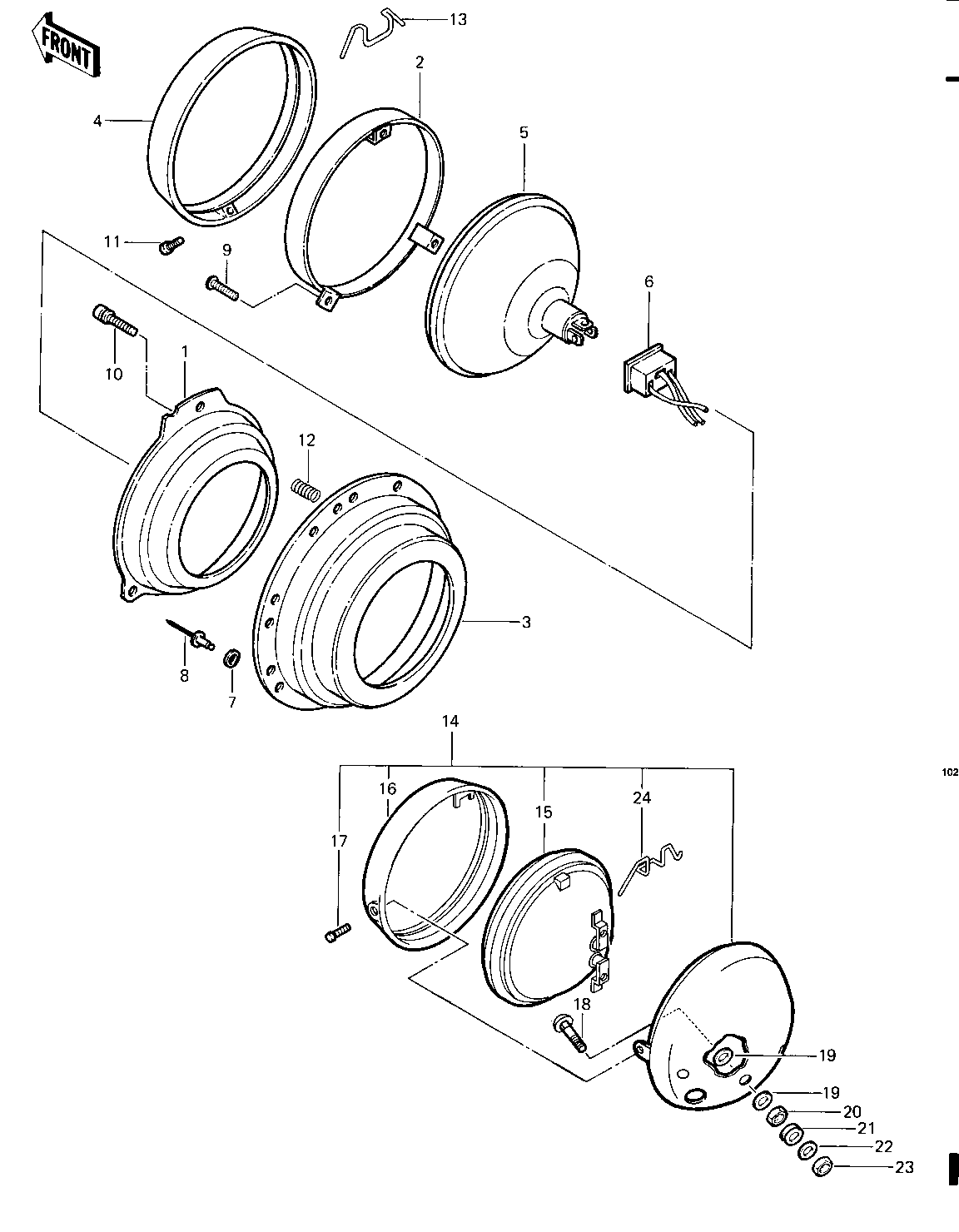 FRONT

13
2
4
5
11
9
6
10
1
12
3
8
7
14
102
16
15
24
17
18
19
19
20
21
22
23