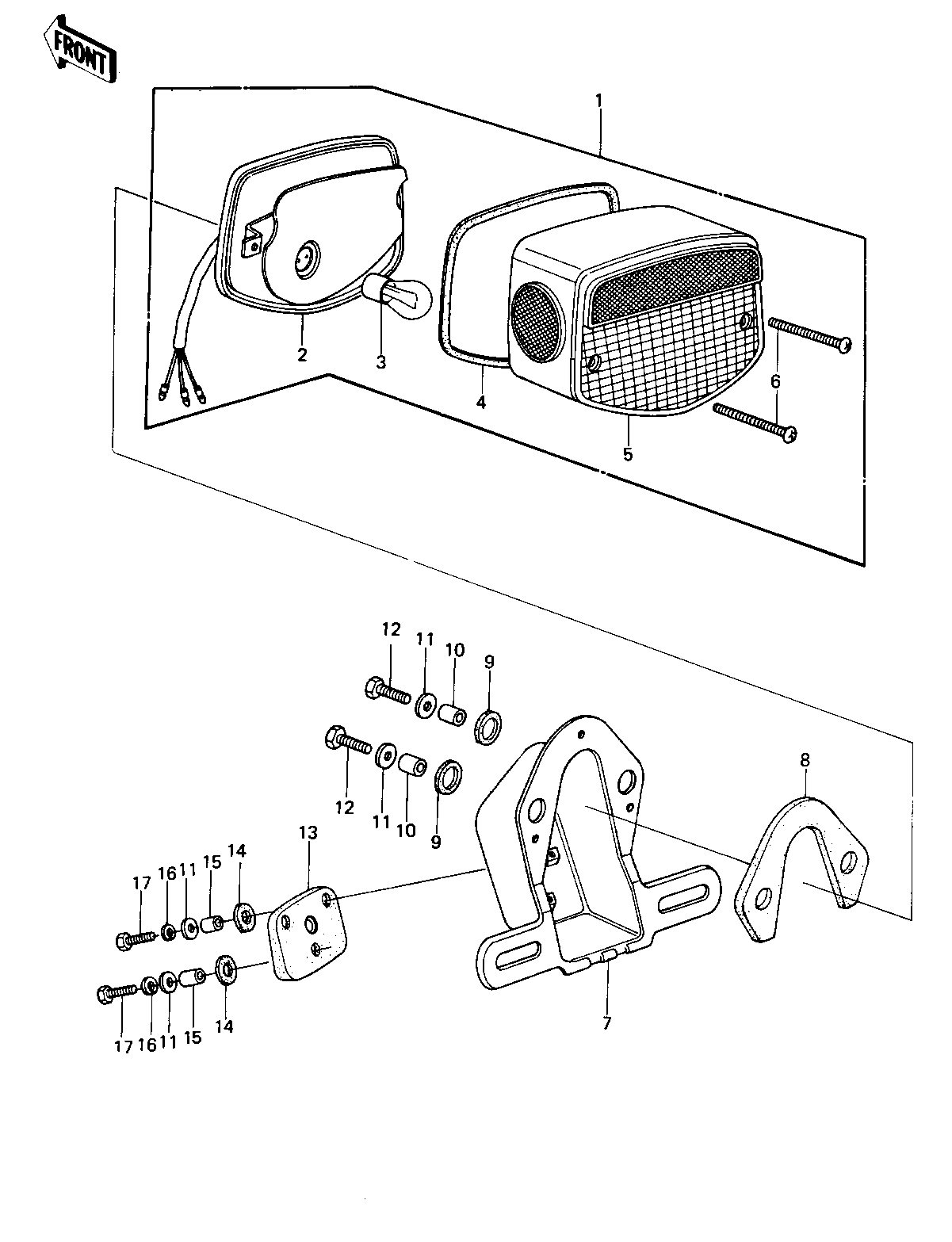 FRONT

1

2

3

4

5

6

12 11 10 9

12 11 10 9

8

13

17 16 11 15 14

17 16 11 15 14

7