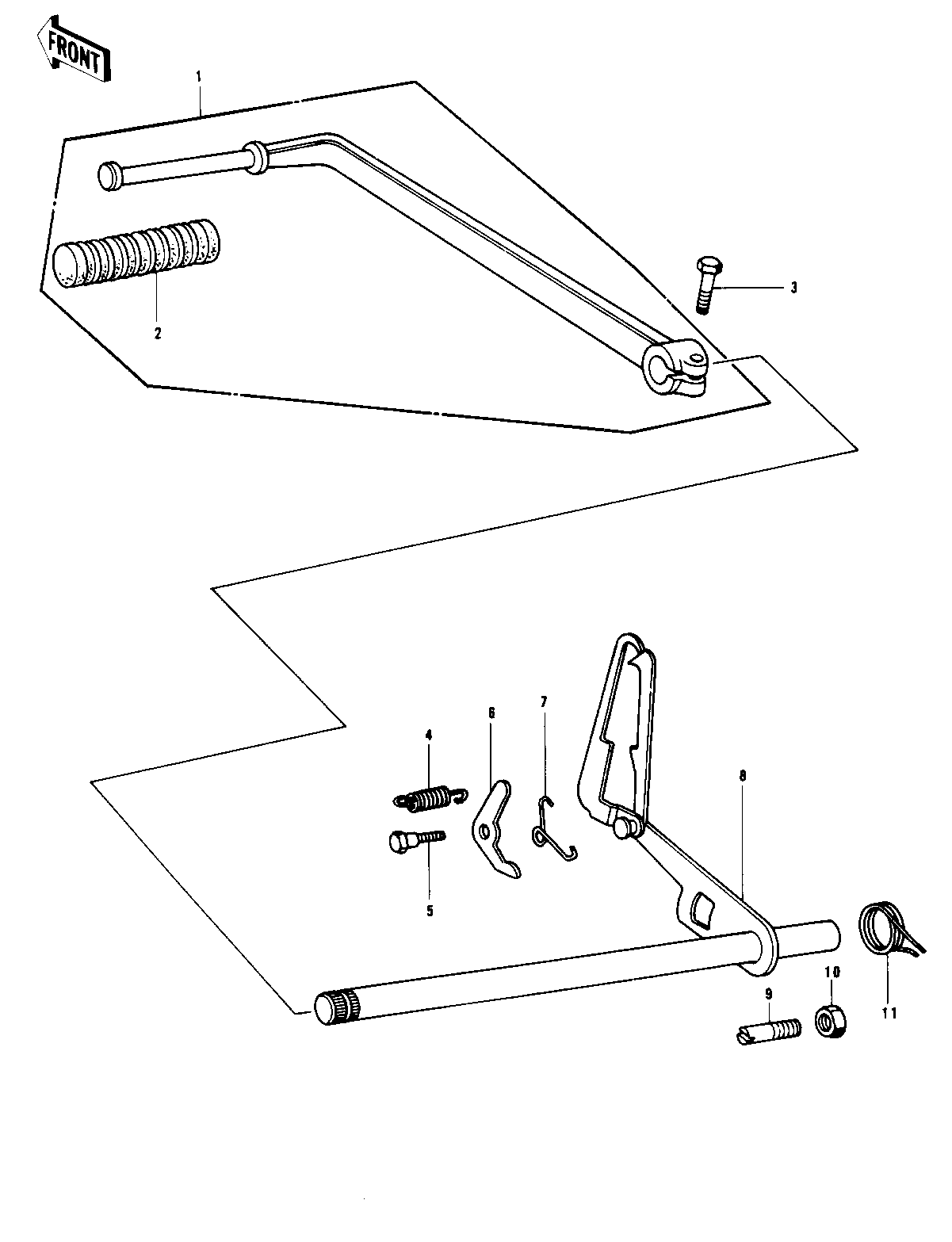 FRONT

1

2

3

4

5

6

7

8

9

10

11