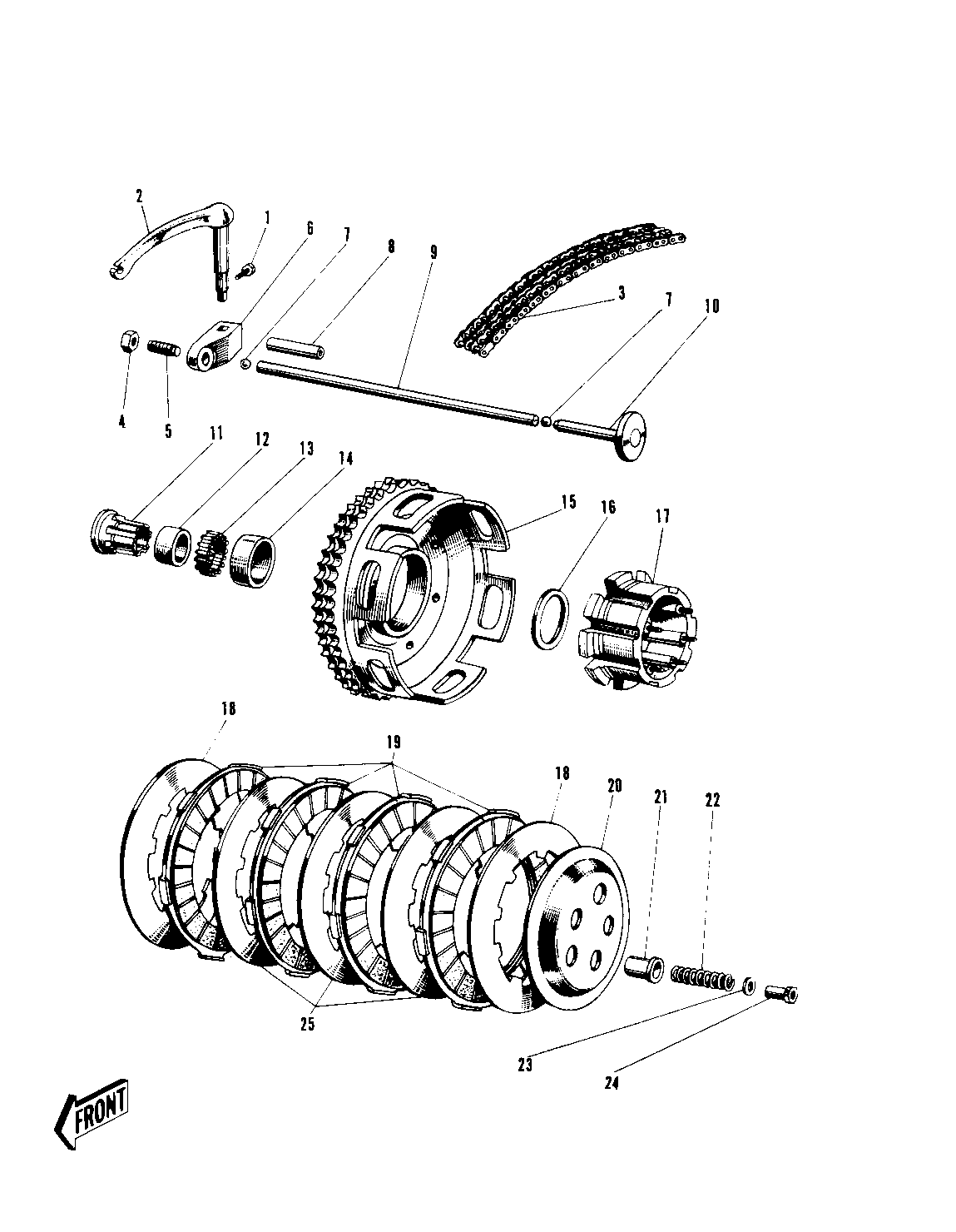 2
1
6
7
8
9
3
7
10
4
5
11
12
13
14
15
16
17
18
19
18
20
21
22
25
23
24
FRONT