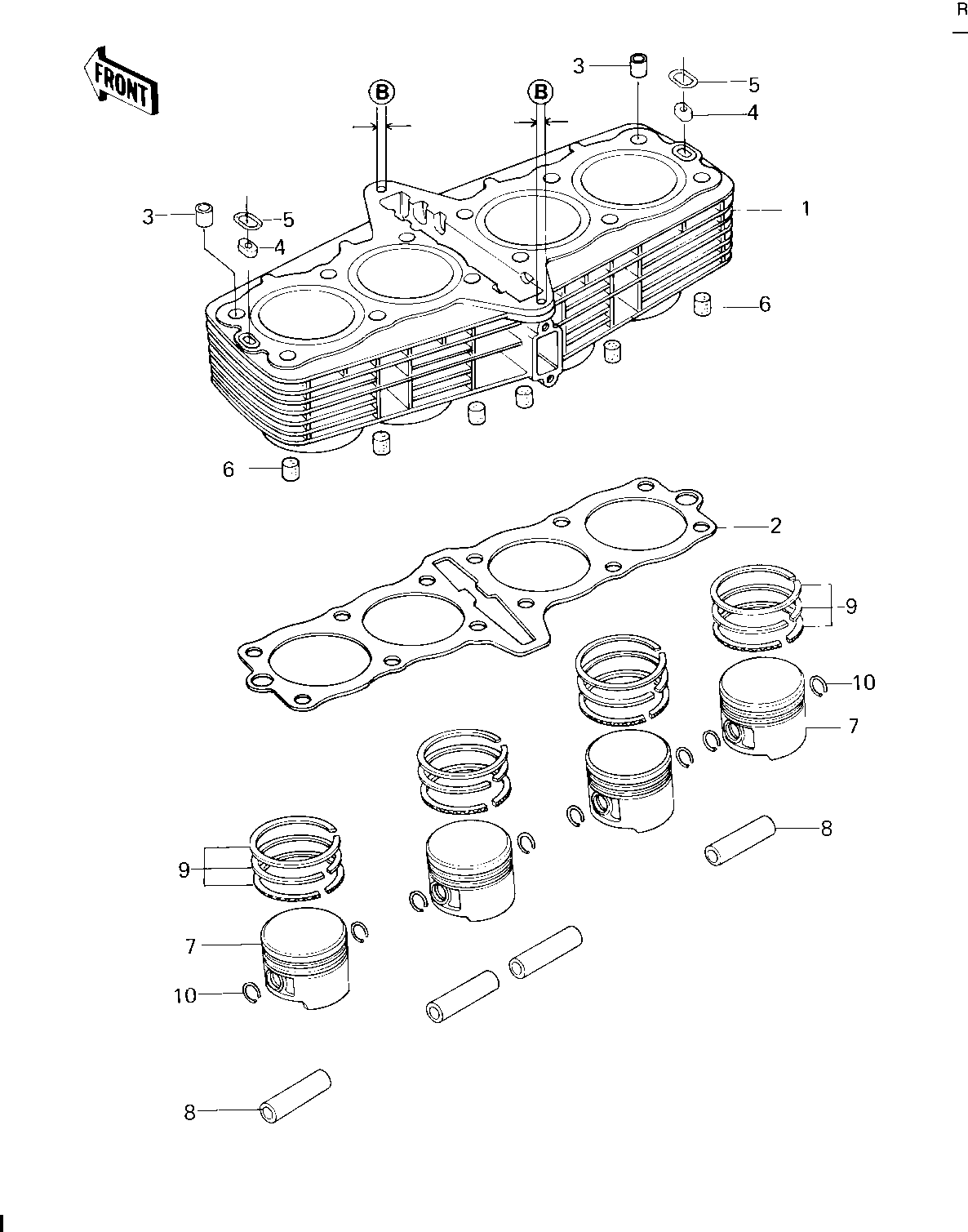 R

FRONT

B

B

3

5

4

3

5

4

1

6

6

2

9

10

7

8

9

7

10

8