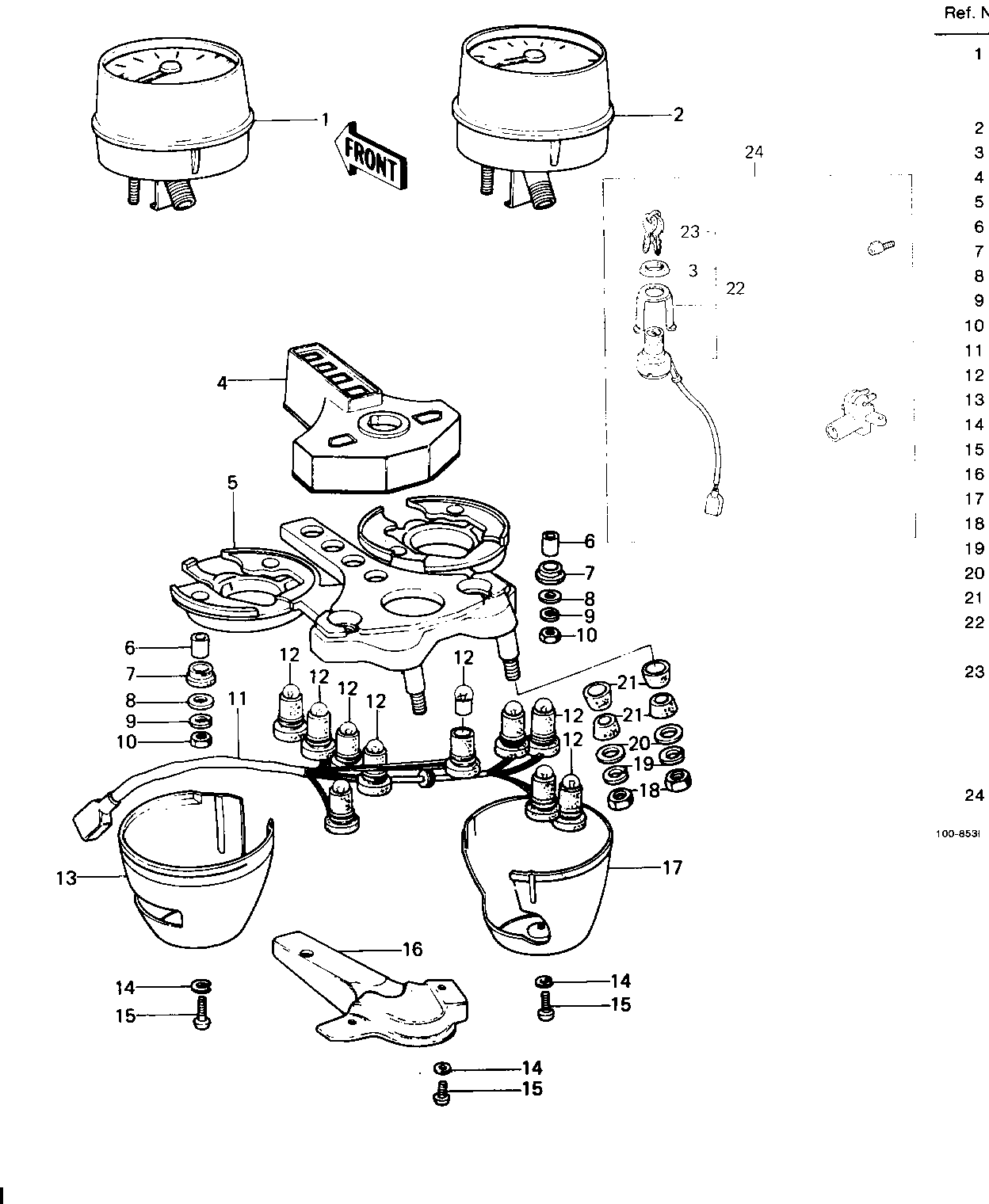 Ref. N

1
2
3
4
5
6
7
8
9
10
11
12
13
14
15
16
17
18
19
20
21
22
23
24

100-853I

1
FRONT
2
24
23
3
22
4
5
6
7
8
9
10
6
7
8
9
10
11
12
12
12
12
12
12
12
21
21
20
19
18
13
17
16
14
15
14
15
14
15