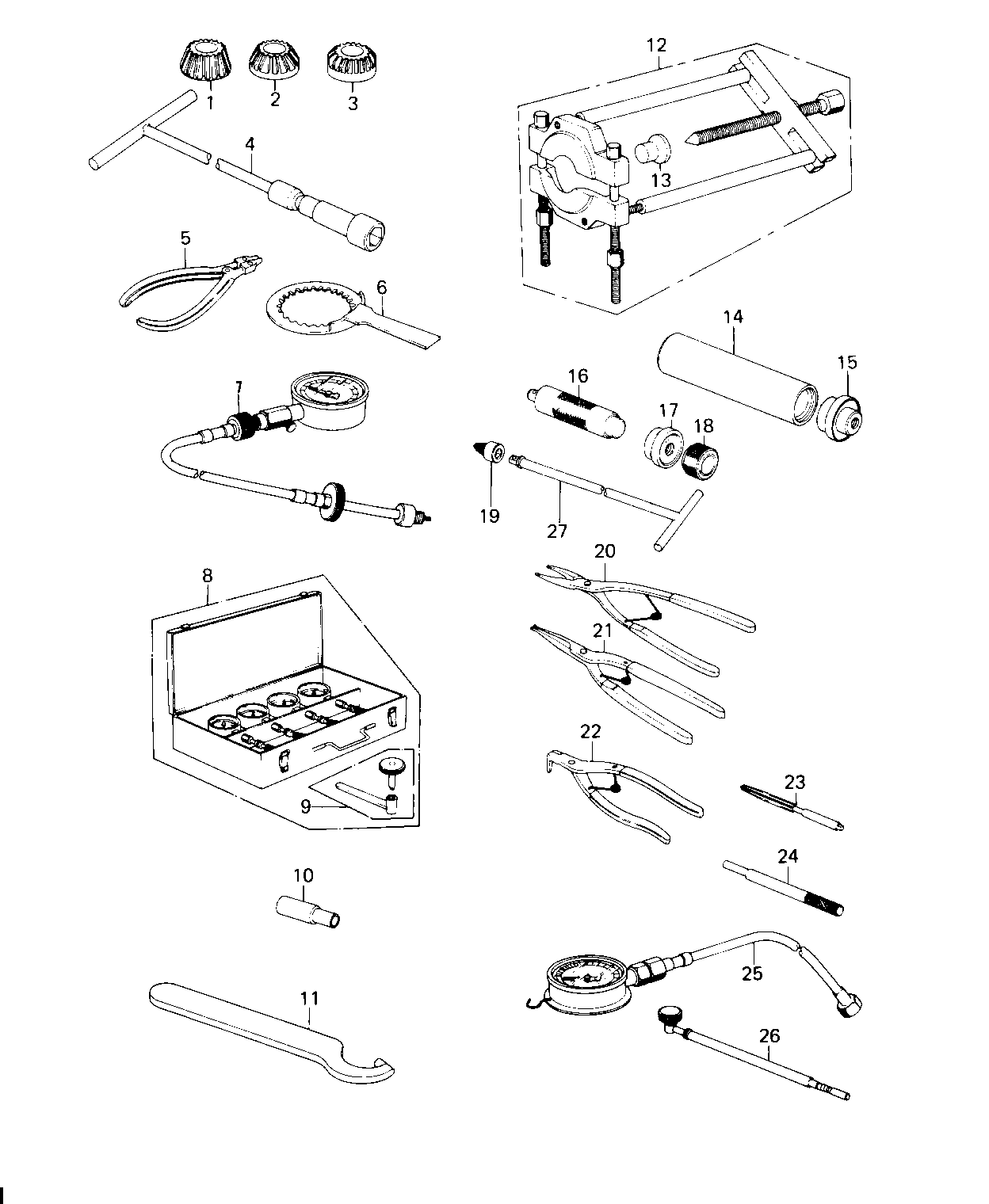 1
2
3
4
5
6
7
8
9
10
11
12
13
14
15
16
17
18
19
27
20
21
22
23
24
25
26