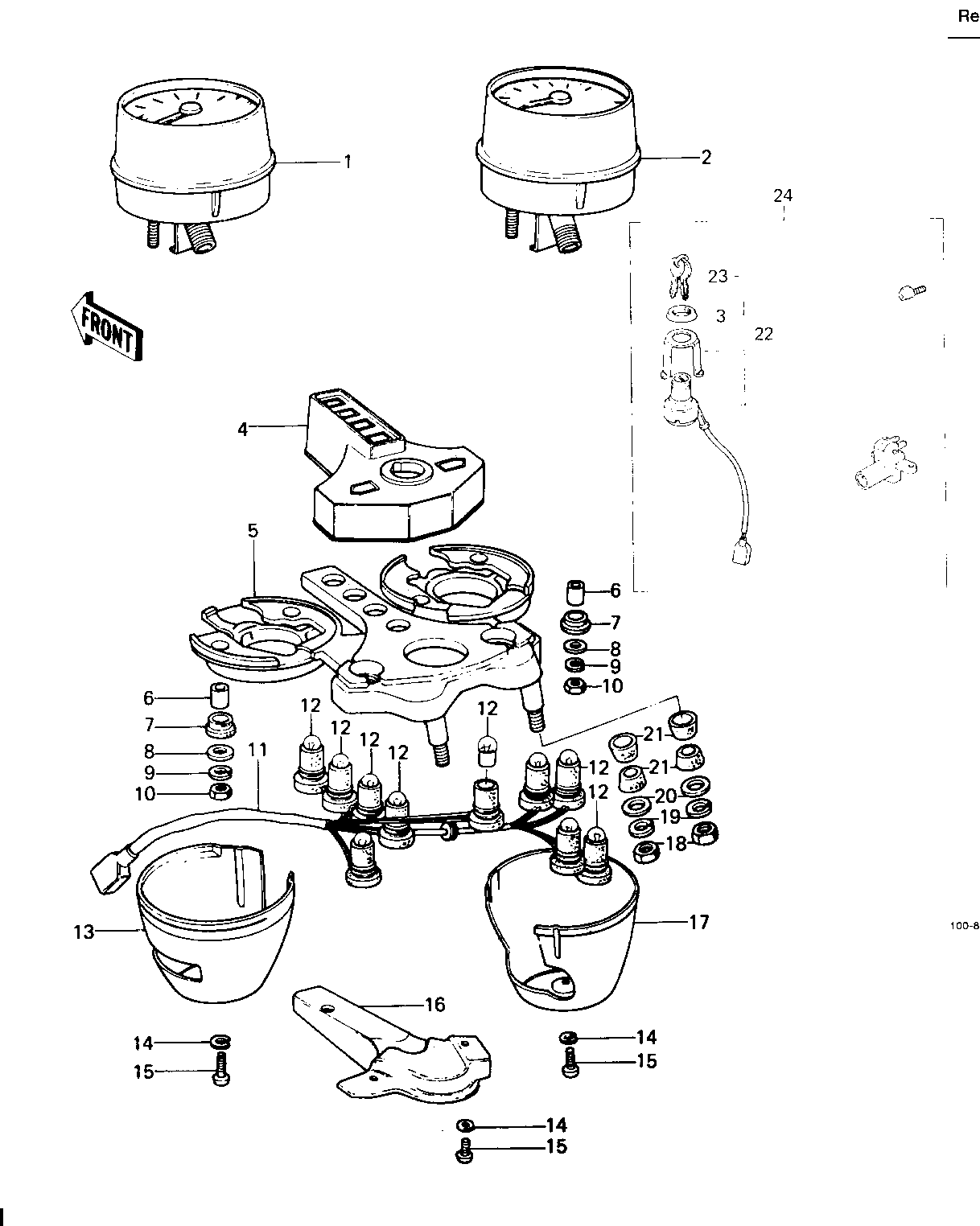 Re

1

2

24

23

3

22

FRONT

4

5

6

7

8

9

10

6

7

8

9

10

11

12

12

12

12

12

12

12

21

21

20

19

18

13

17

100-8

16

14

15

14

15

14

15