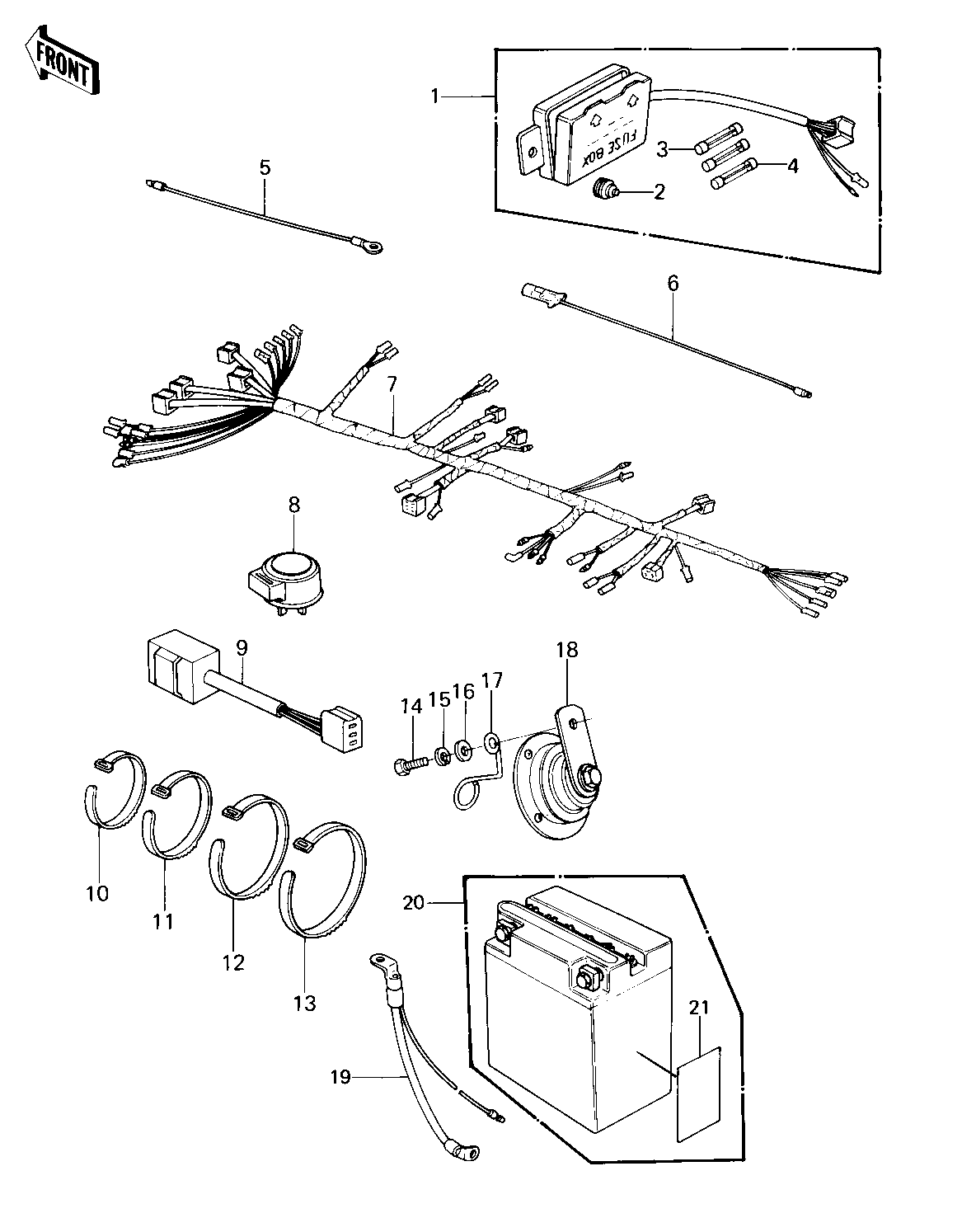 FRONT

1

FUSE BOX

3

4

2

5

6

7

8

9

18

14 15 16 17

10

11

12

13

20

21

19