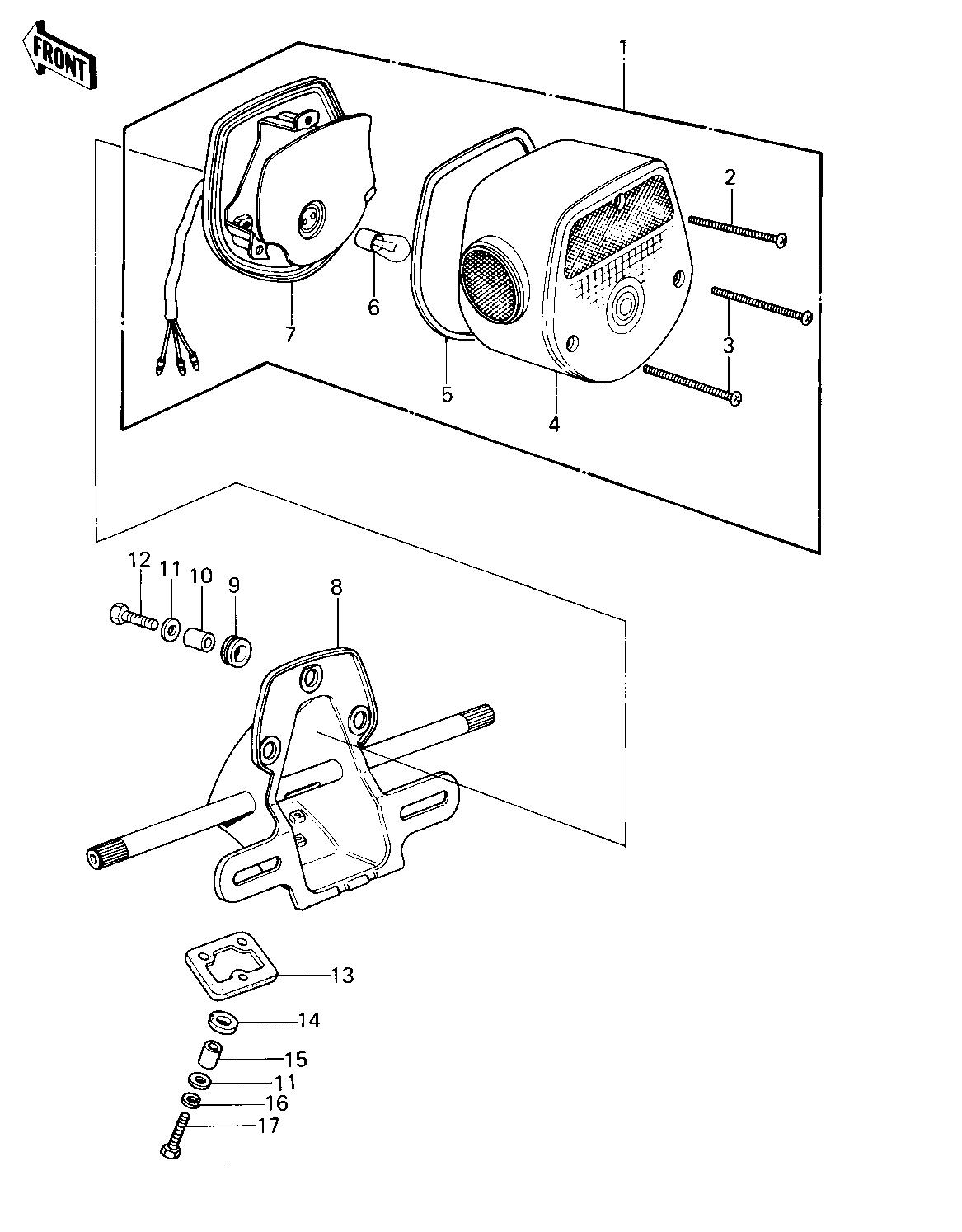 FRONT

1
2
3
4
5
6
7
12
11
10
9
8
13
14
15
11
16
17