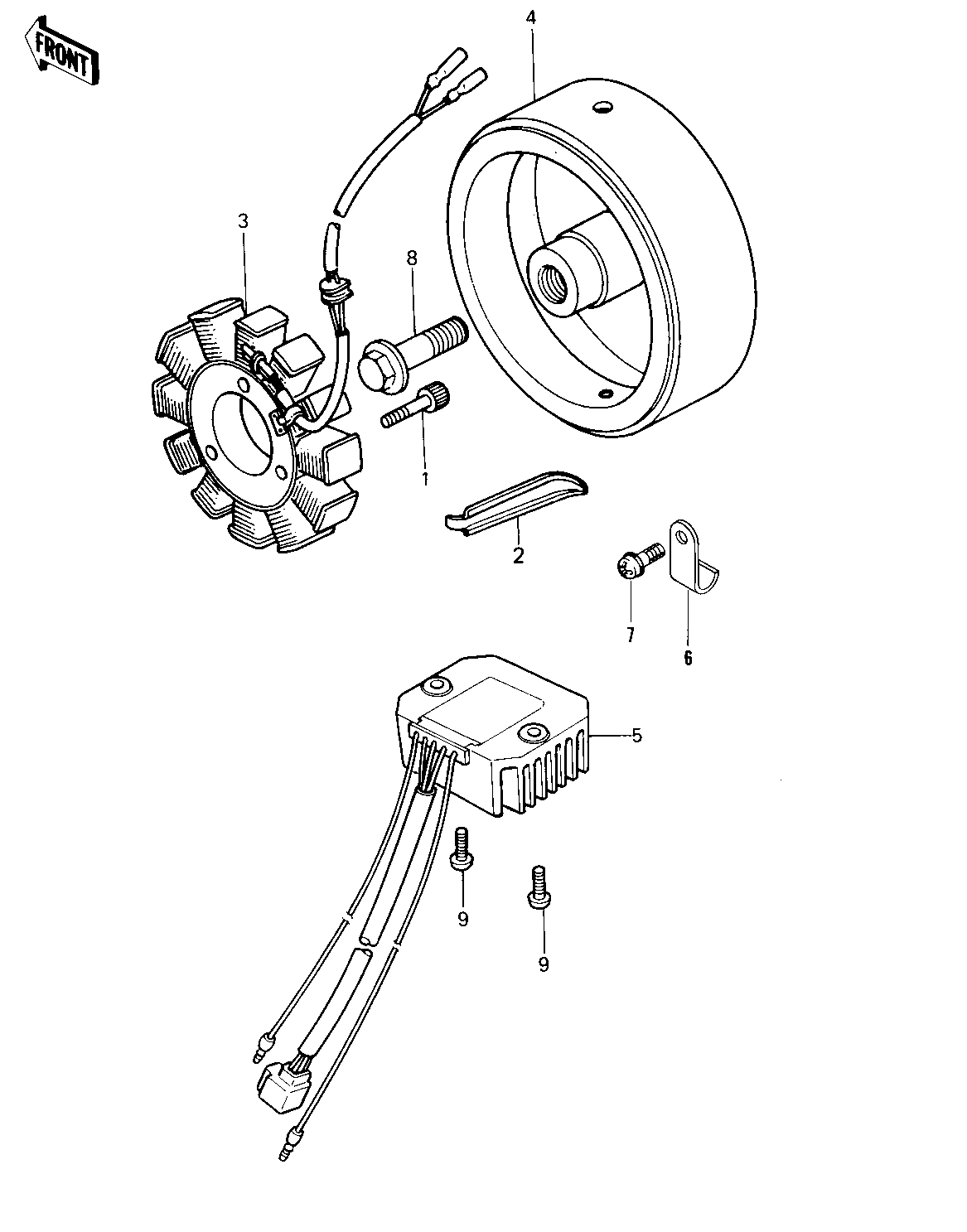 FRONT

4

3

8

1

2

7

6

5

9

9