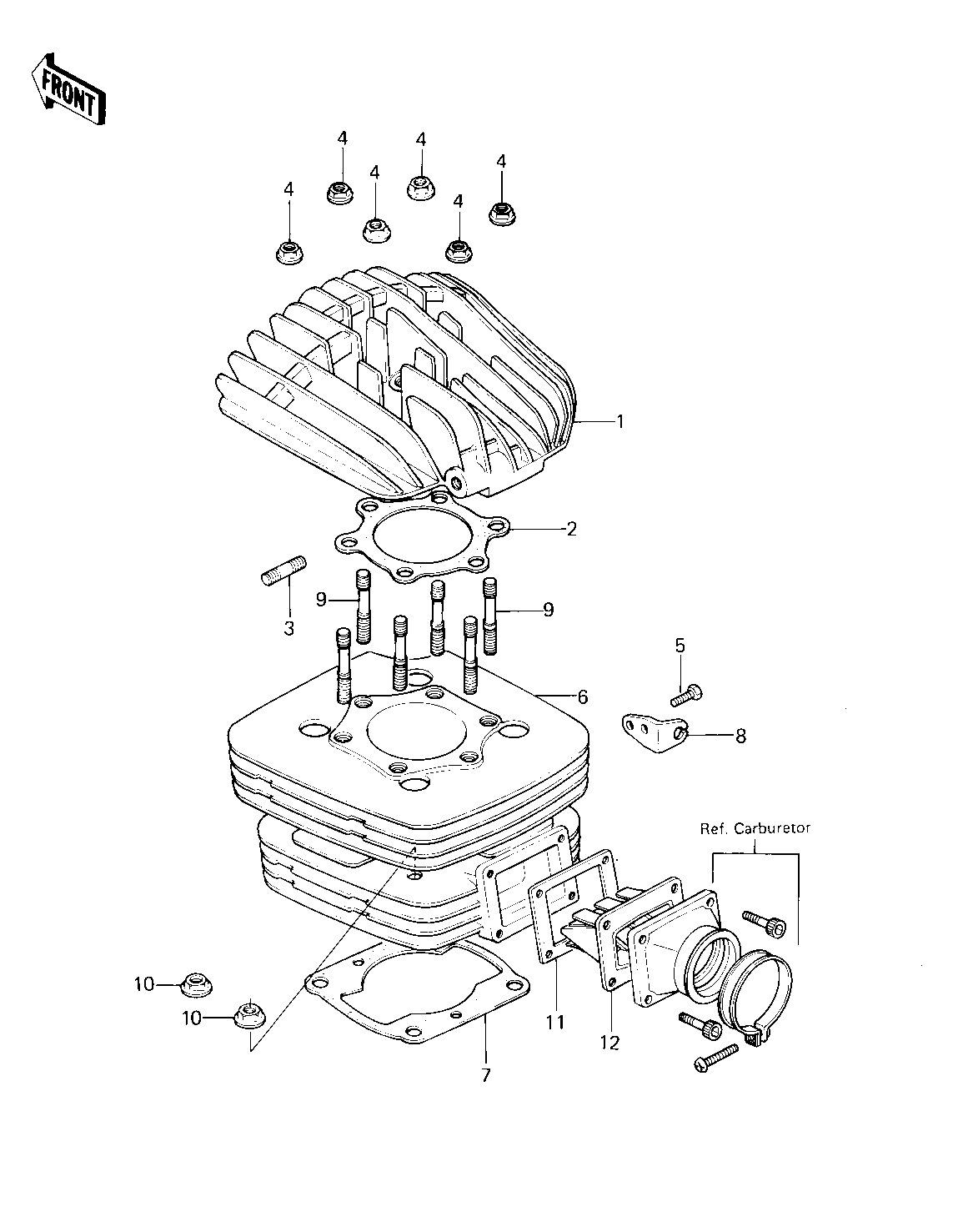 FRONT

4
4
4
4
4
4
1
2
3
9
9
5
6
8
Ref. Carburetor
10
10
11
12
7