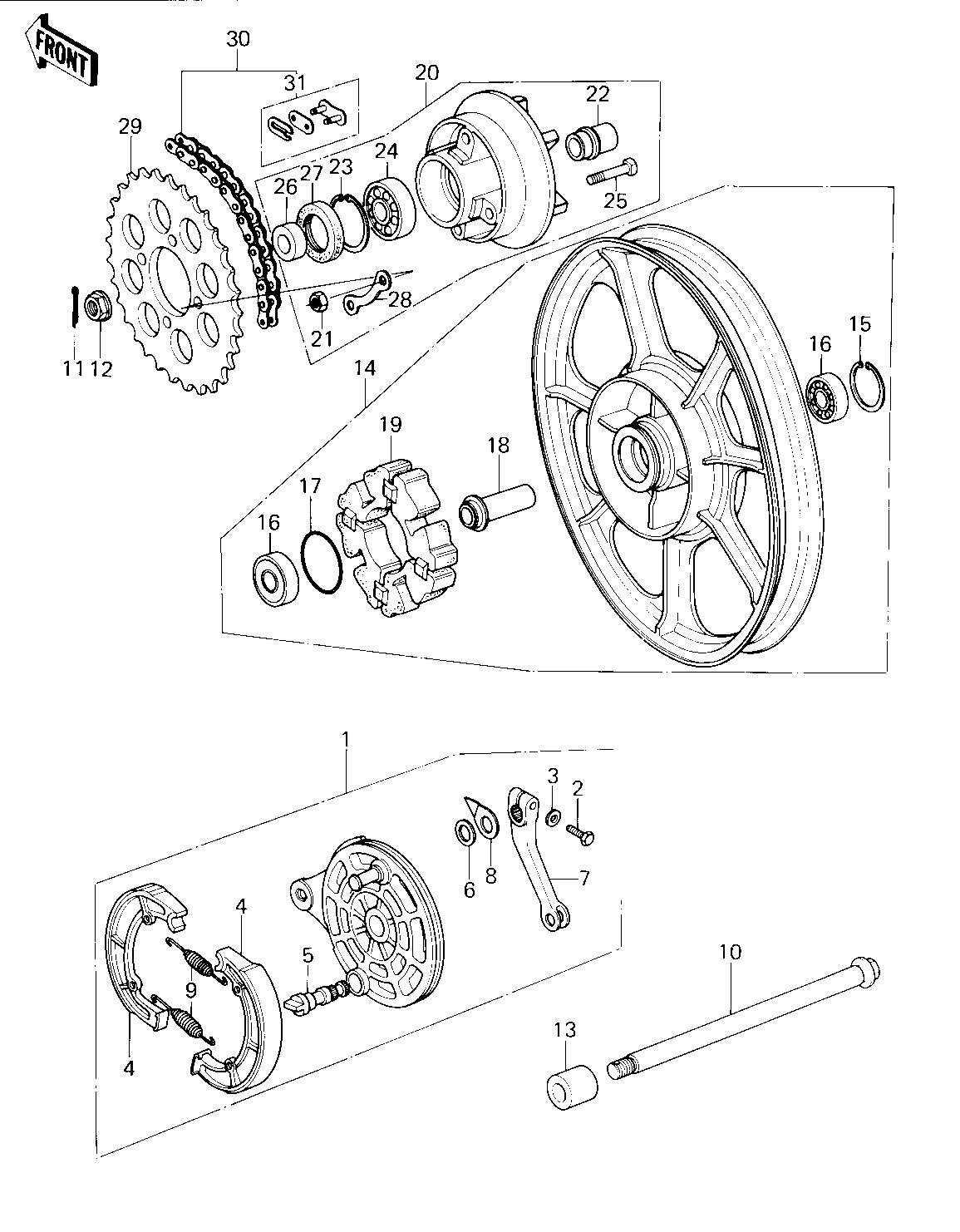 FRONT

30
31
20
22
29
26
27
23
24
25
28
21
11
12
14
16
15
19
18
17
16

1
3
2
6
8
7
4
5
9
4
10
13