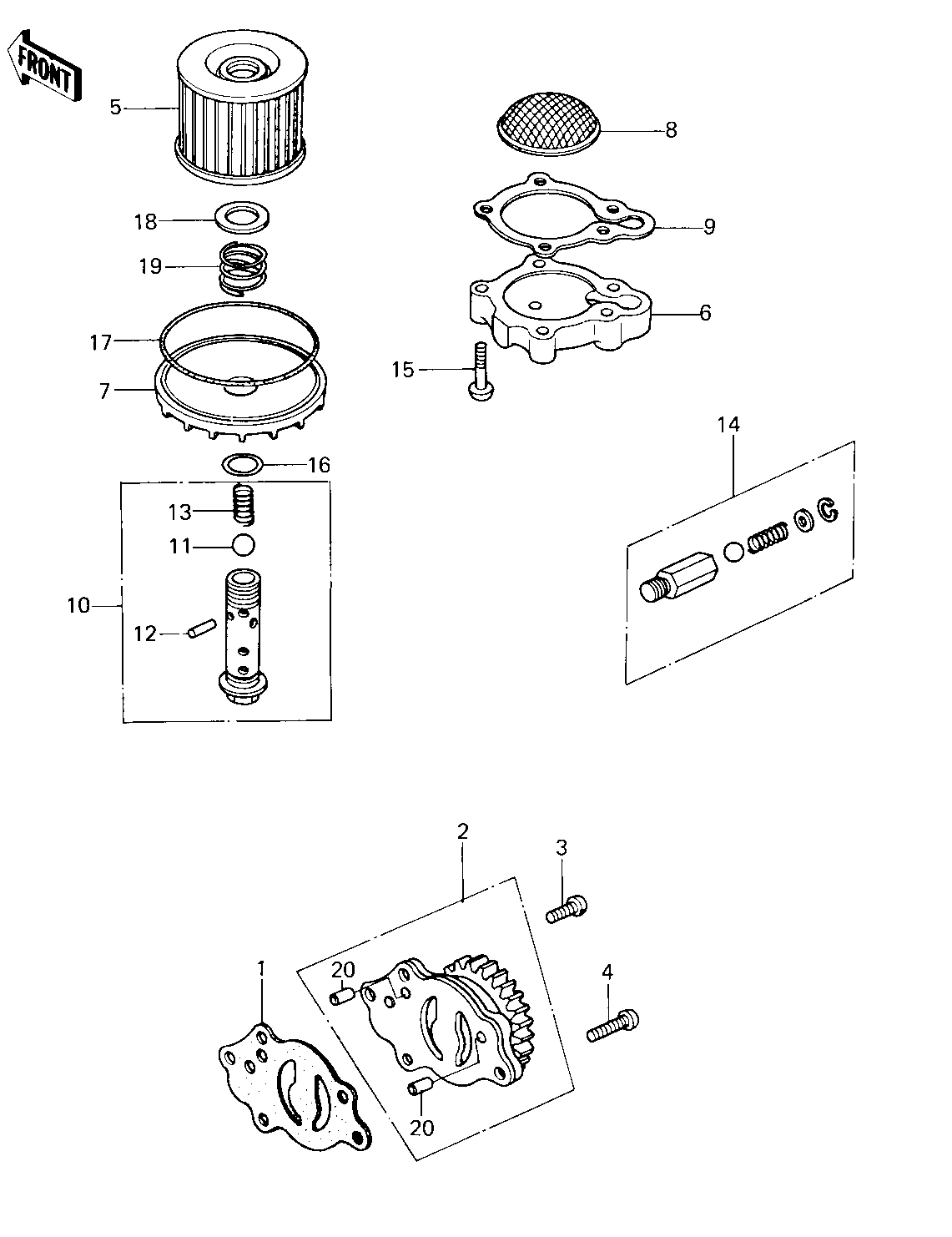 FRONT

5

8

18

9

19

6

17

15

7

14

16

13

11

10

12

2

3

20

1

4

20