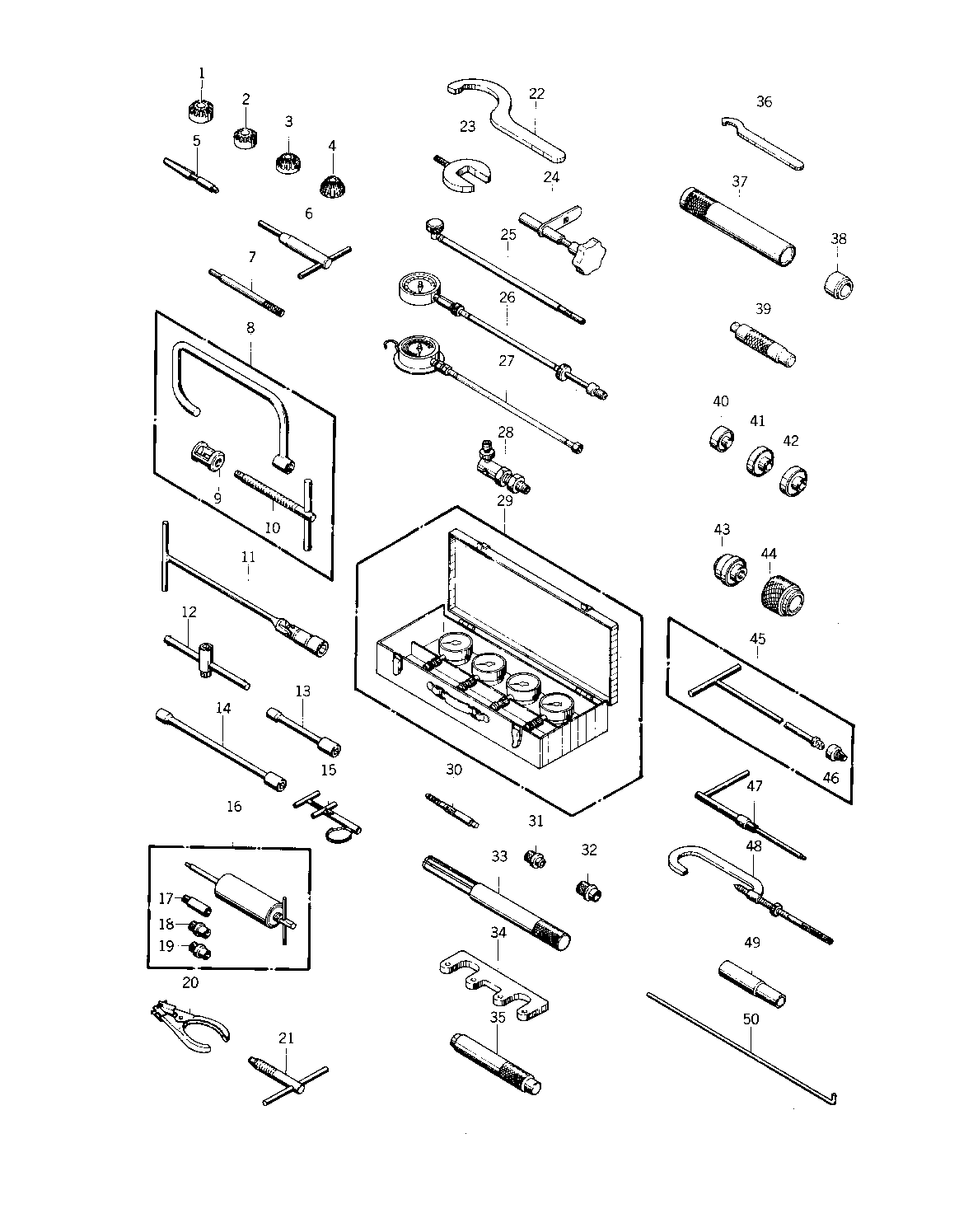 1
2
3
4
5
6
7
8
9
10
11
12
13
14
15
16
17
18
19
20
21
22
23
24
25
26
27
28
29
30
31
32
33
34
35
36
37
38
39
40
41
42
43
44
45
46
47
48
49
50