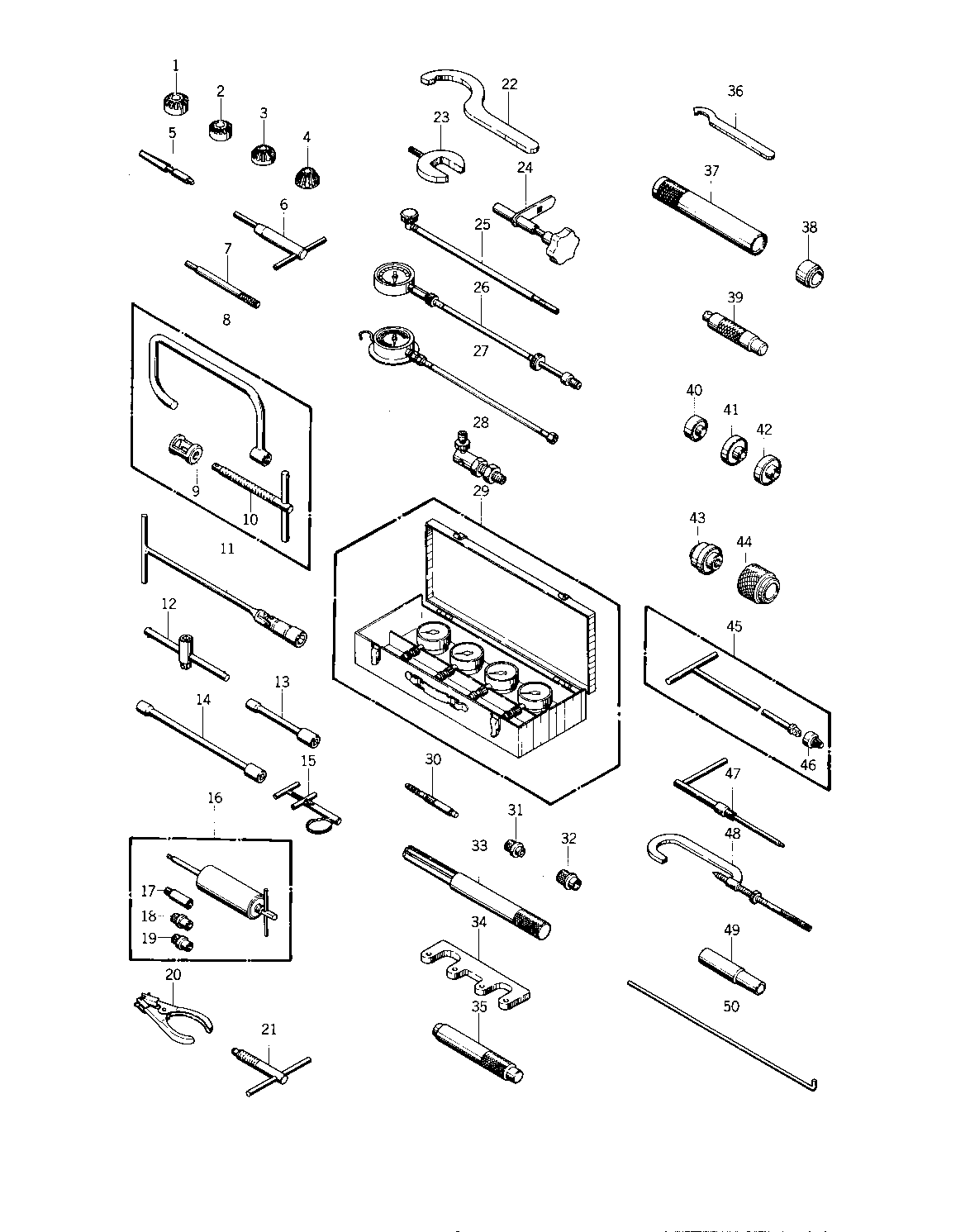 1
2
3
4
5
6
7
8
9
10
11
12
13
14
15
16
17
18
19
20
21
22
23
24
25
26
27
28
29
30
31
32
33
34
35
36
37
38
39
40
41
42
43
44
45
46
47
48
49
50