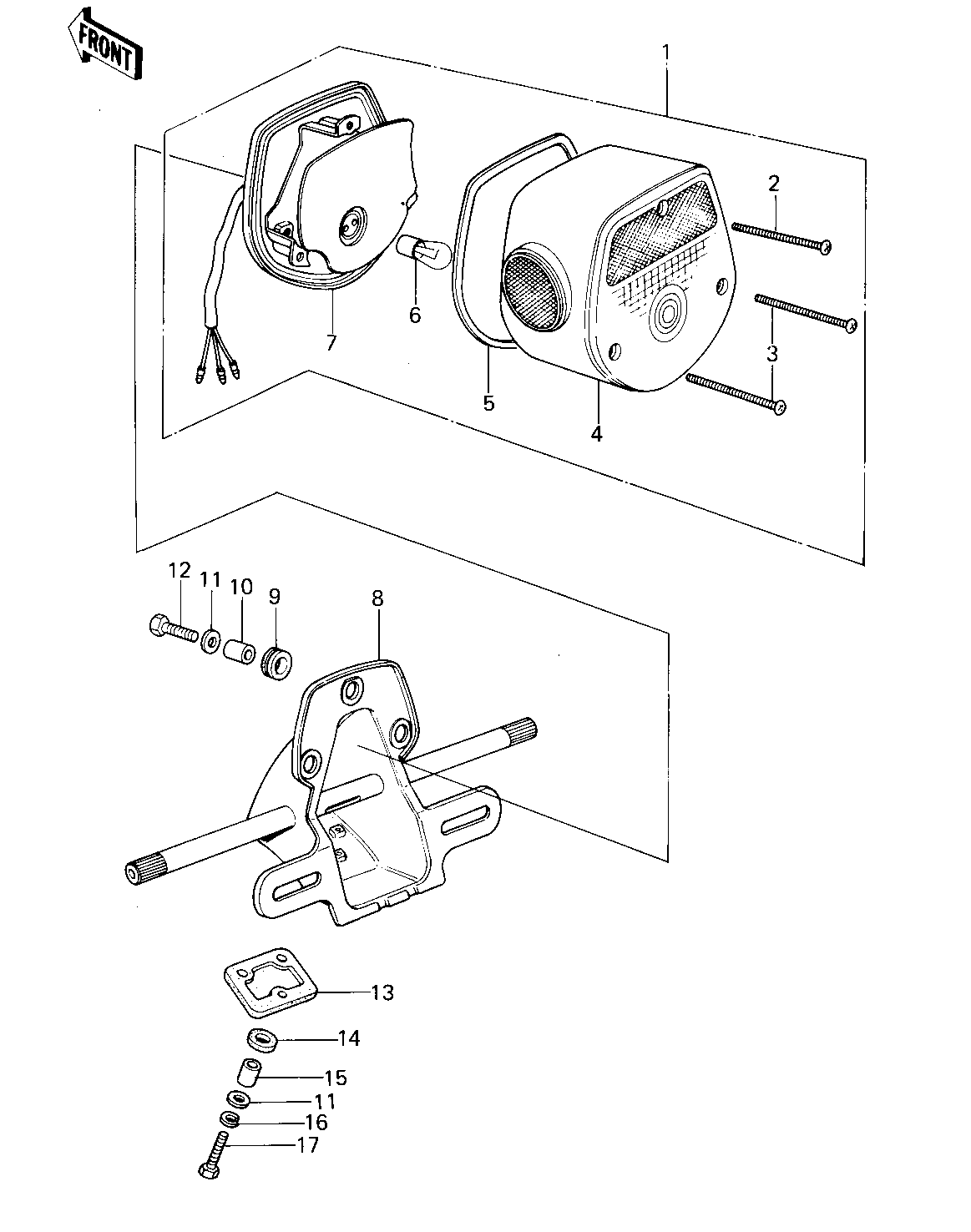 FRONT

1
2
3
4
5
6
7

12 11 10 9
8

13
14
15
11
16
17