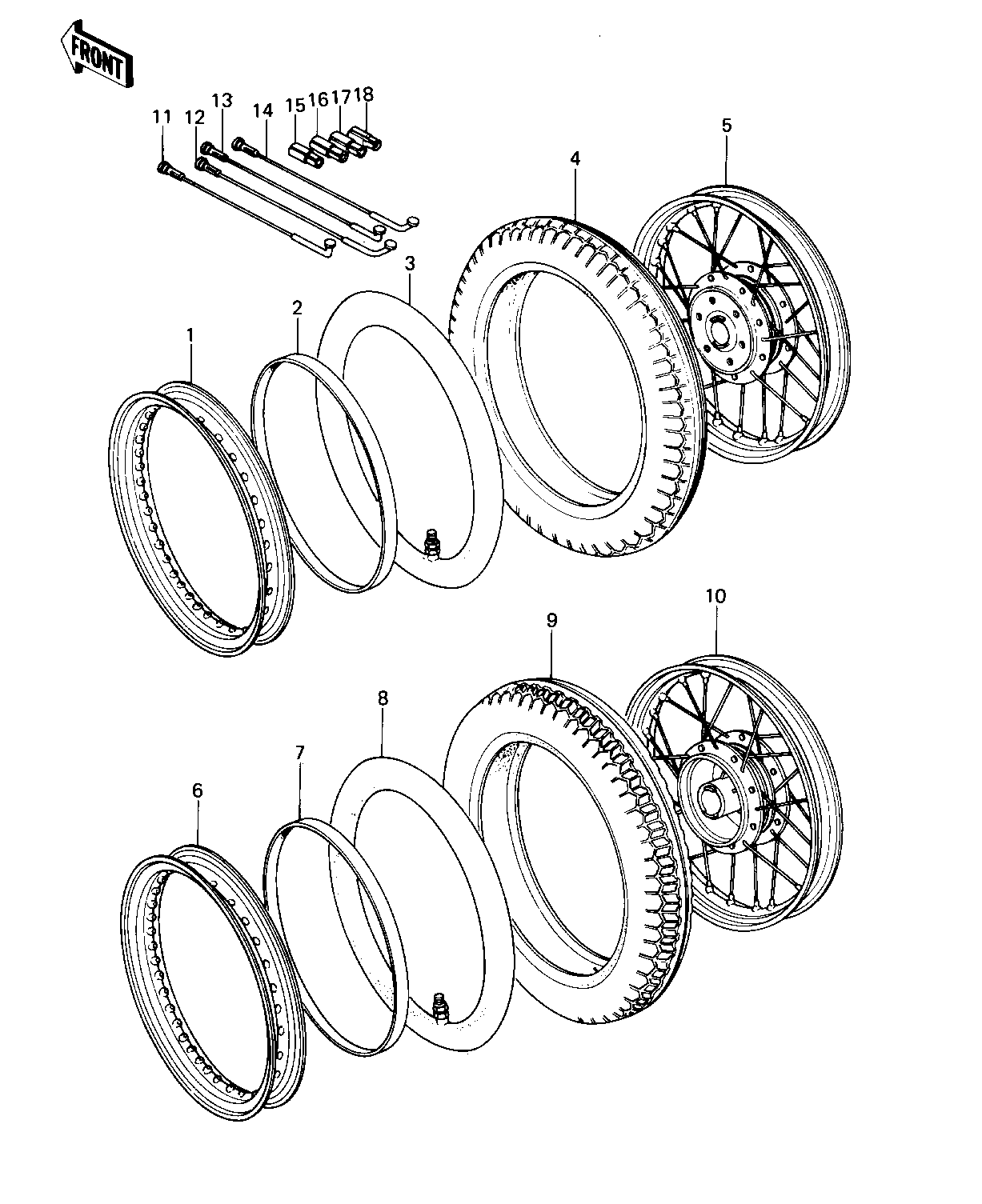 FRONT

11 12 13 14 15 16 17 18

5

4

3

2

1

10

9

8

7

6