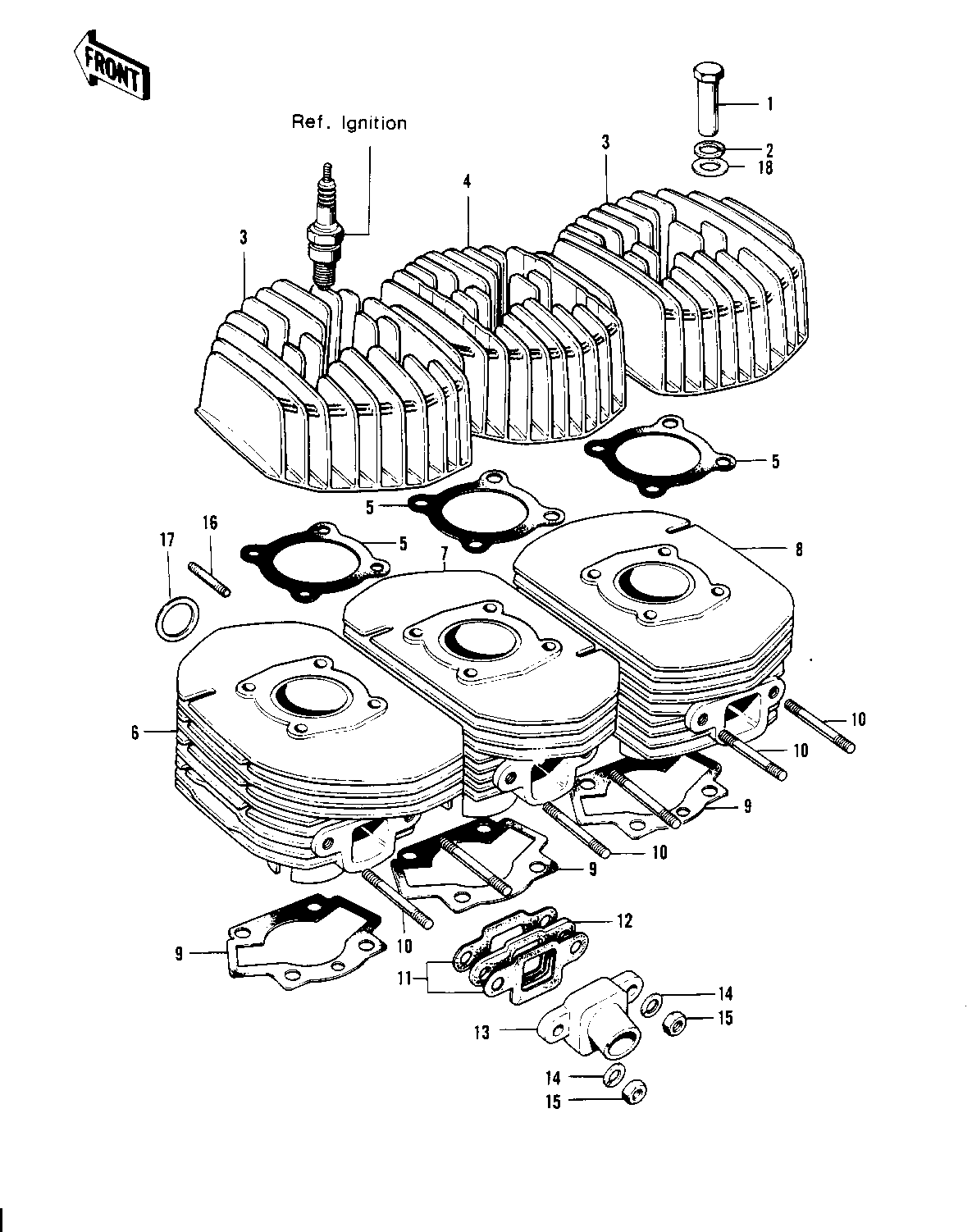 FRONT

Ref. Ignition

1
2
18
3
4
3
5
5
5
17
16
7
8
6
10
10
9
10
9
10
12
9
11
14
15
13
14
15