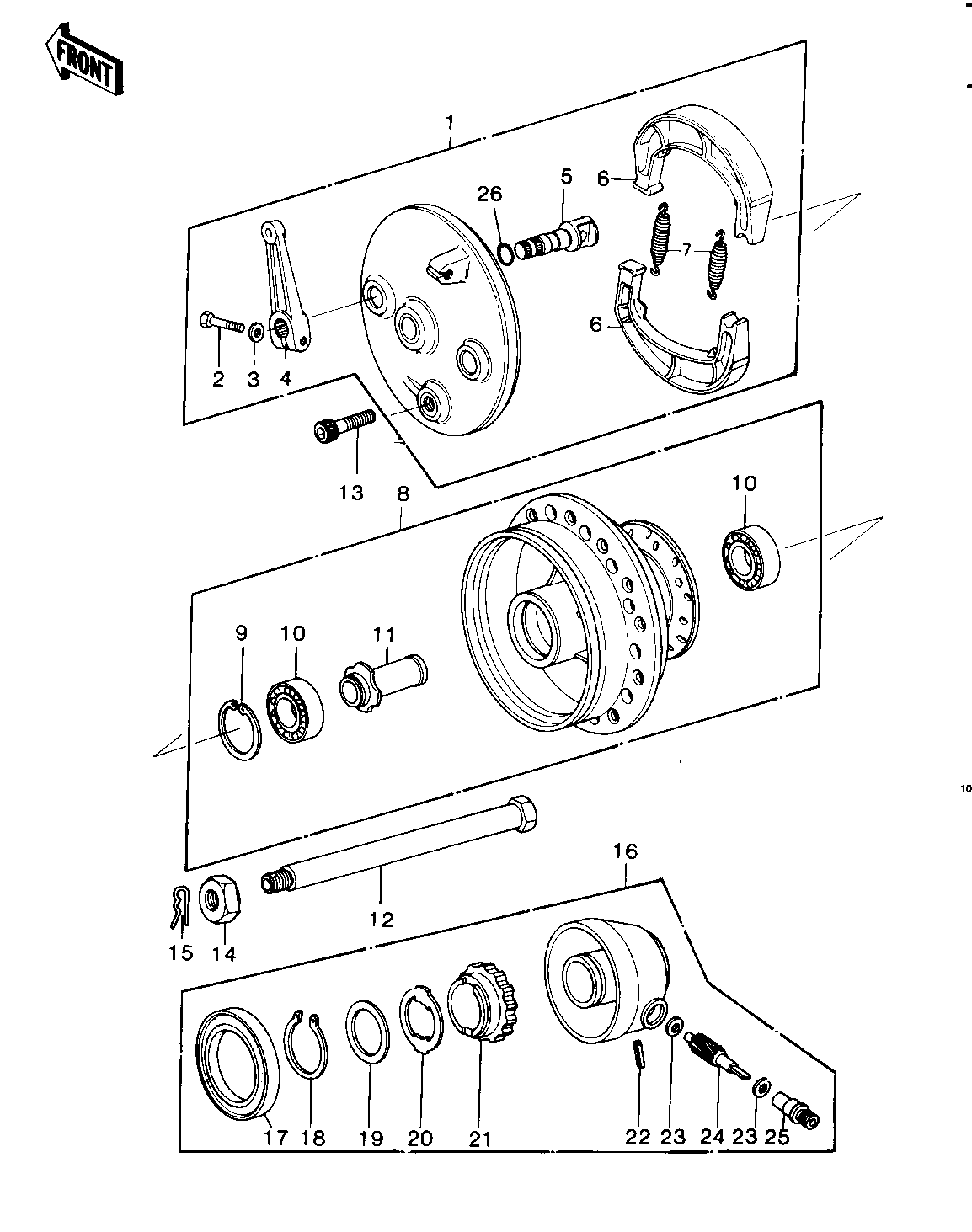 FRONT

1
26
5
6
7
6
2
3
4
13
8
10
9
10
11
10
12
16
15
14
17
18
19
20
21
22
23
24
23
25