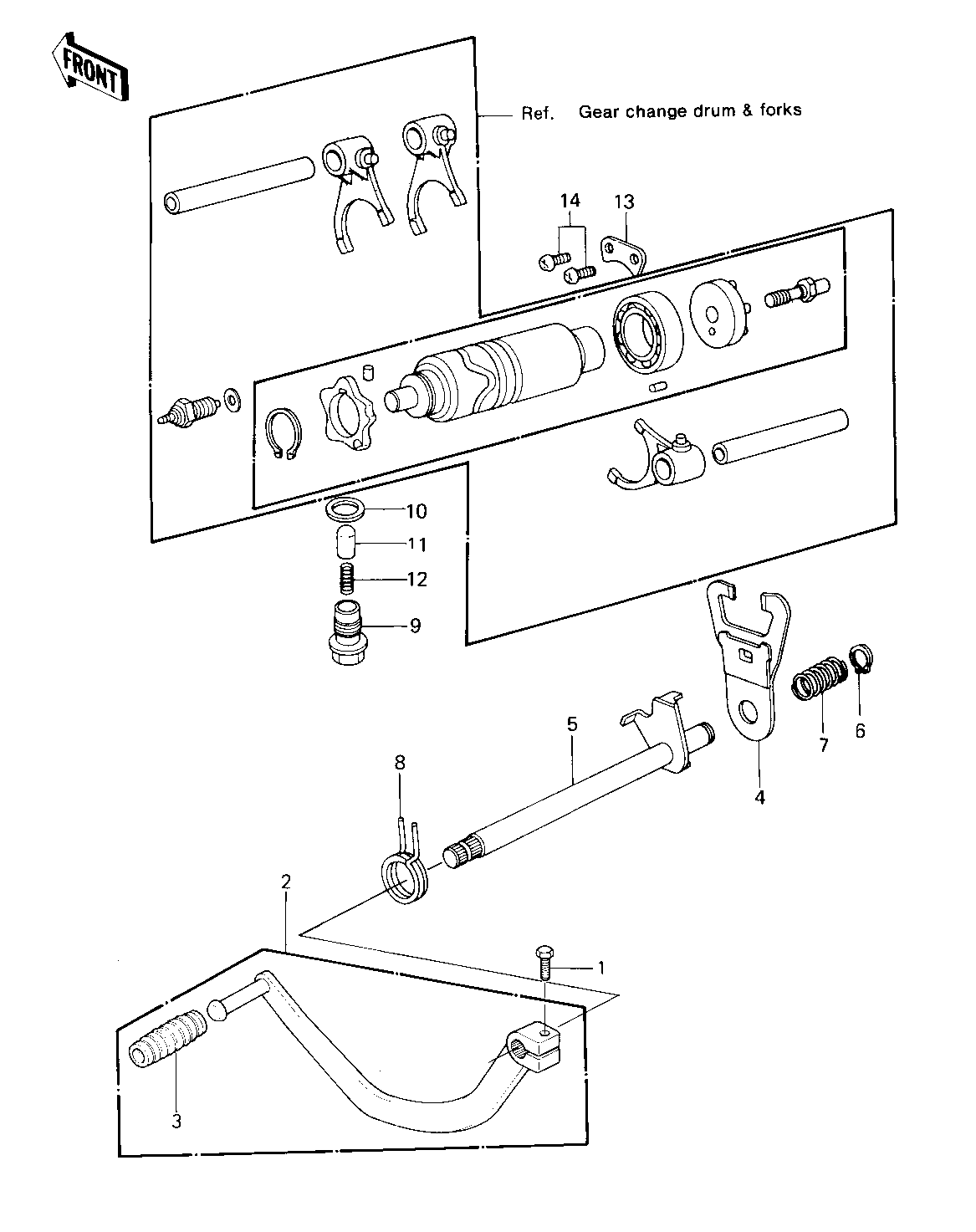 FRONT

Ref. Gear change drum & forks

14
13
10
11
12
9
5
8
4
7
6
2
1
3