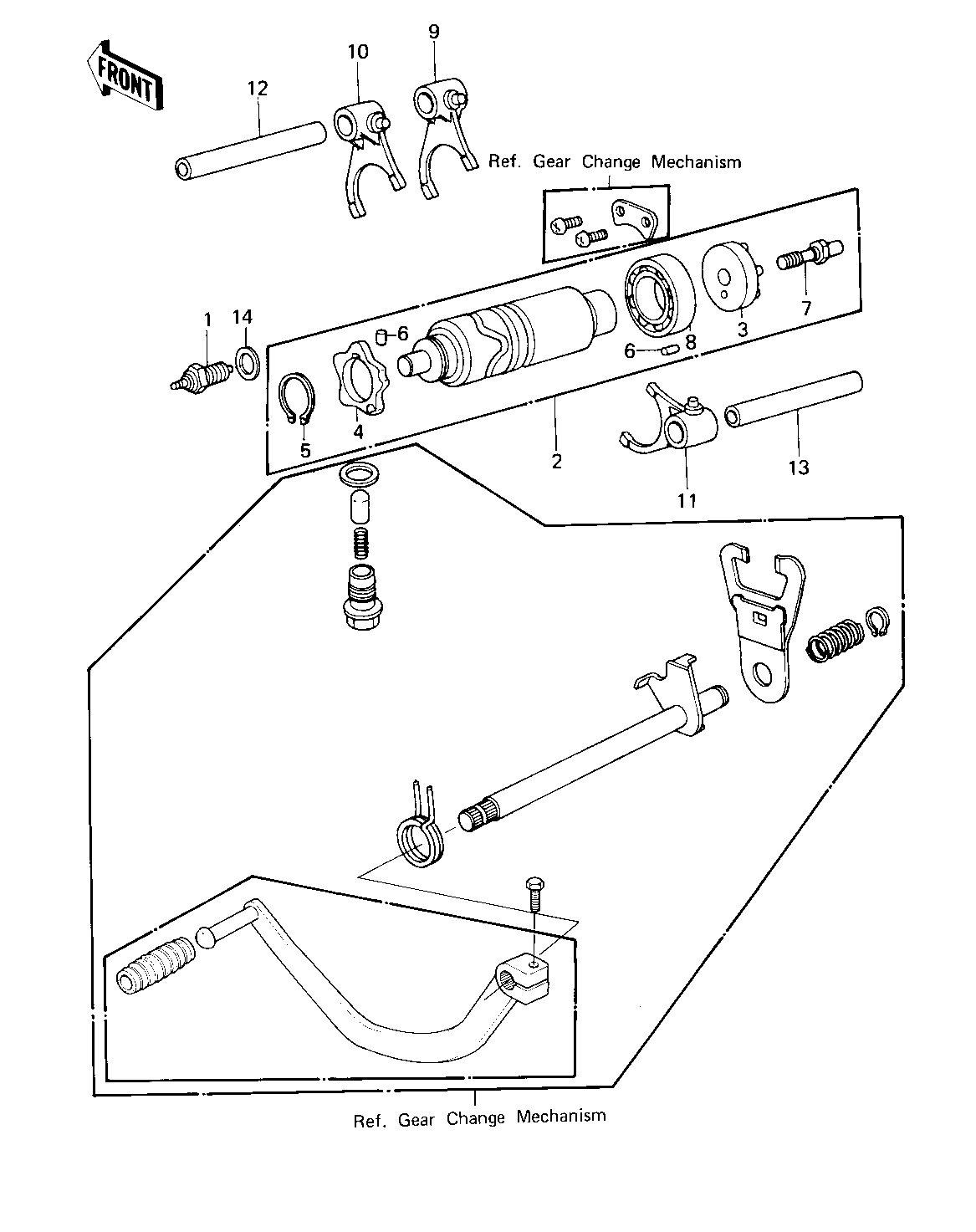 FRONT

12

10

9

Ref. Gear Change Mechanism

1

14

6

6

8

3

7

5

4

2

11

13

Ref. Gear Change Mechanism