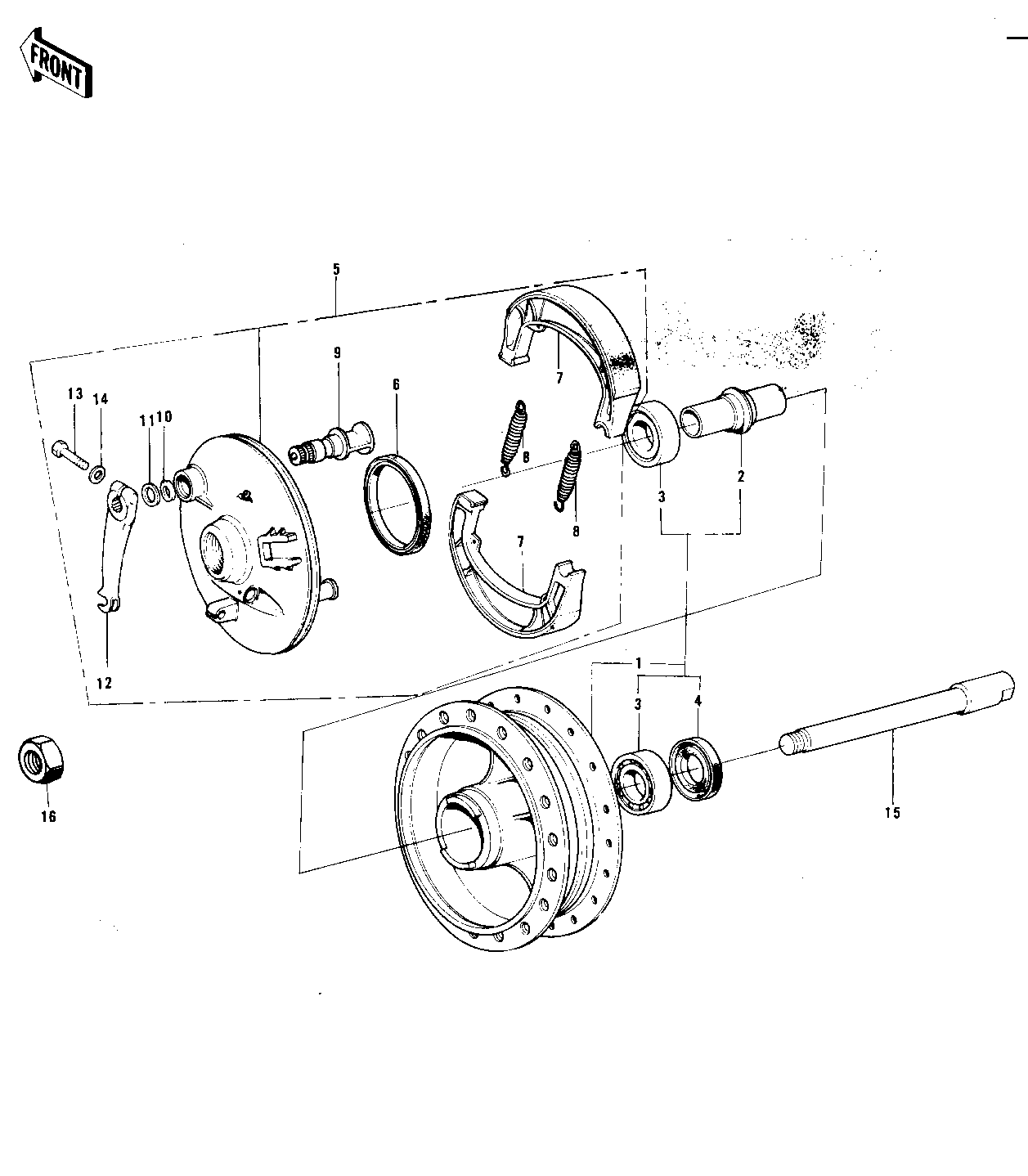 FRONT

5

9

6

7

13

14

11

10

8

8

3

2

7

12

1

3

4

16

15