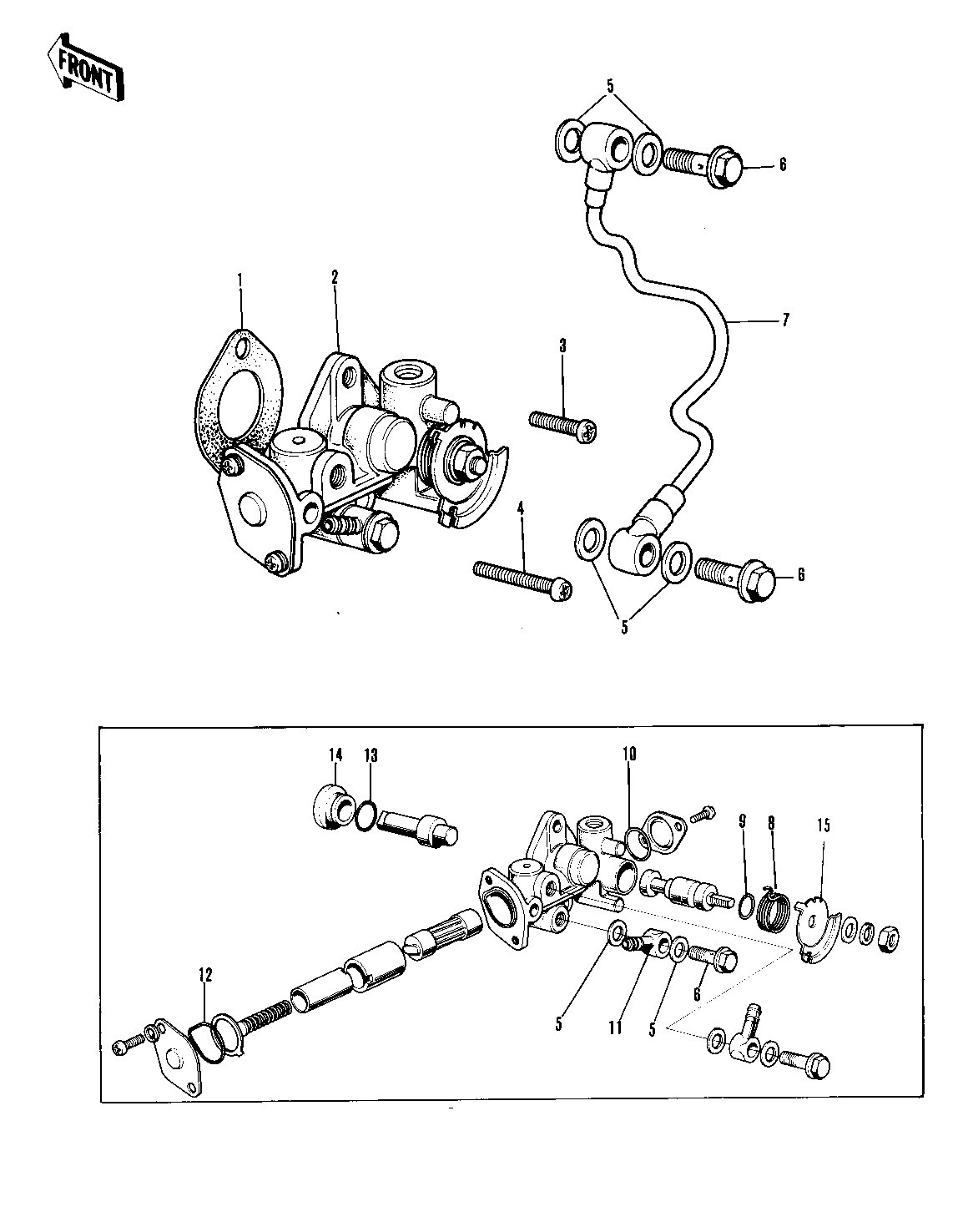 FRONT

5
6
1
2
3
7
4
6
5

14
13
10
9
8
15
12
5
11
5
6