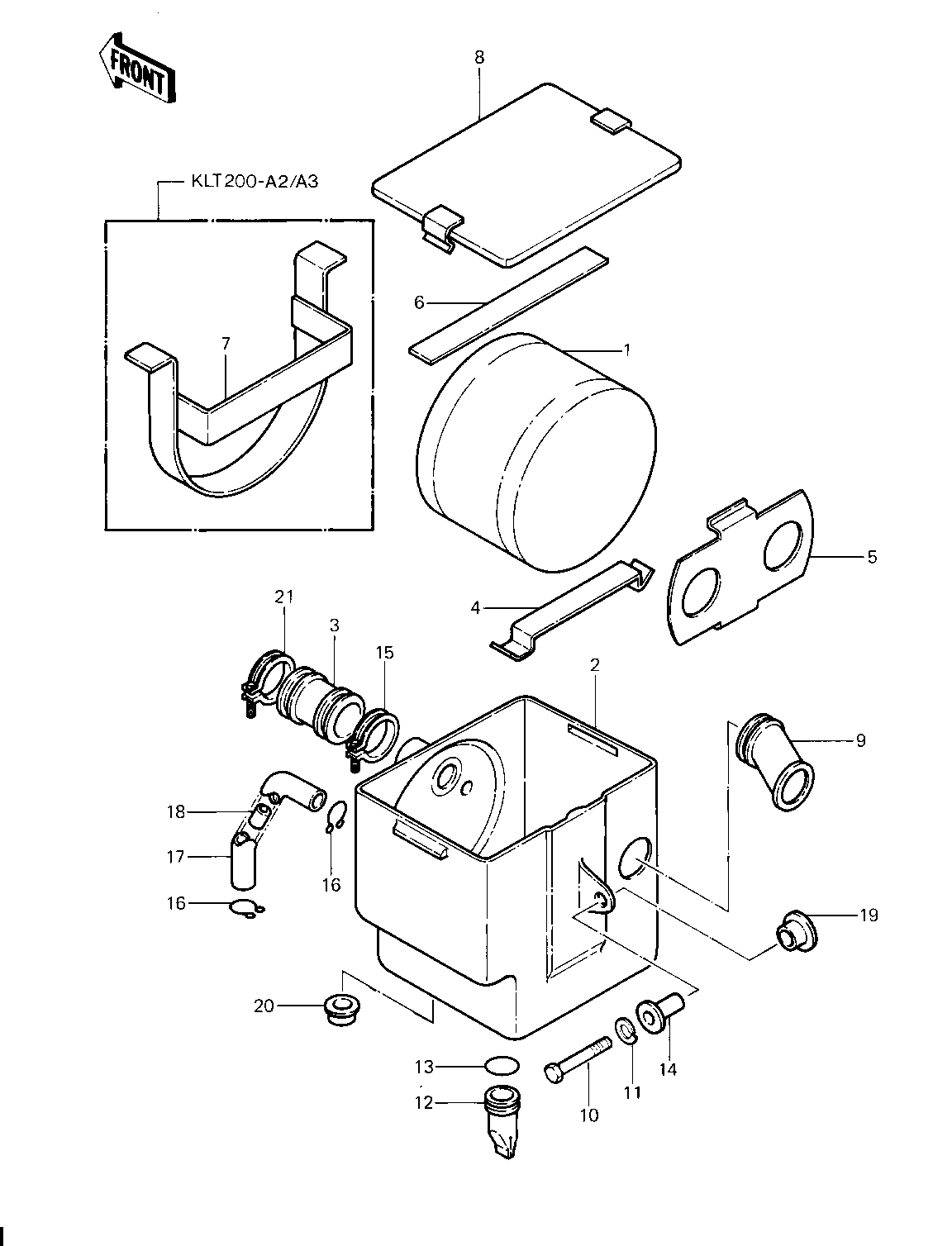 FRONT

8

KLT200-A2/A3

7

6

1

5

4

21

3

15

2

9

18

17

16

16

19

20

13

12

10

11

14