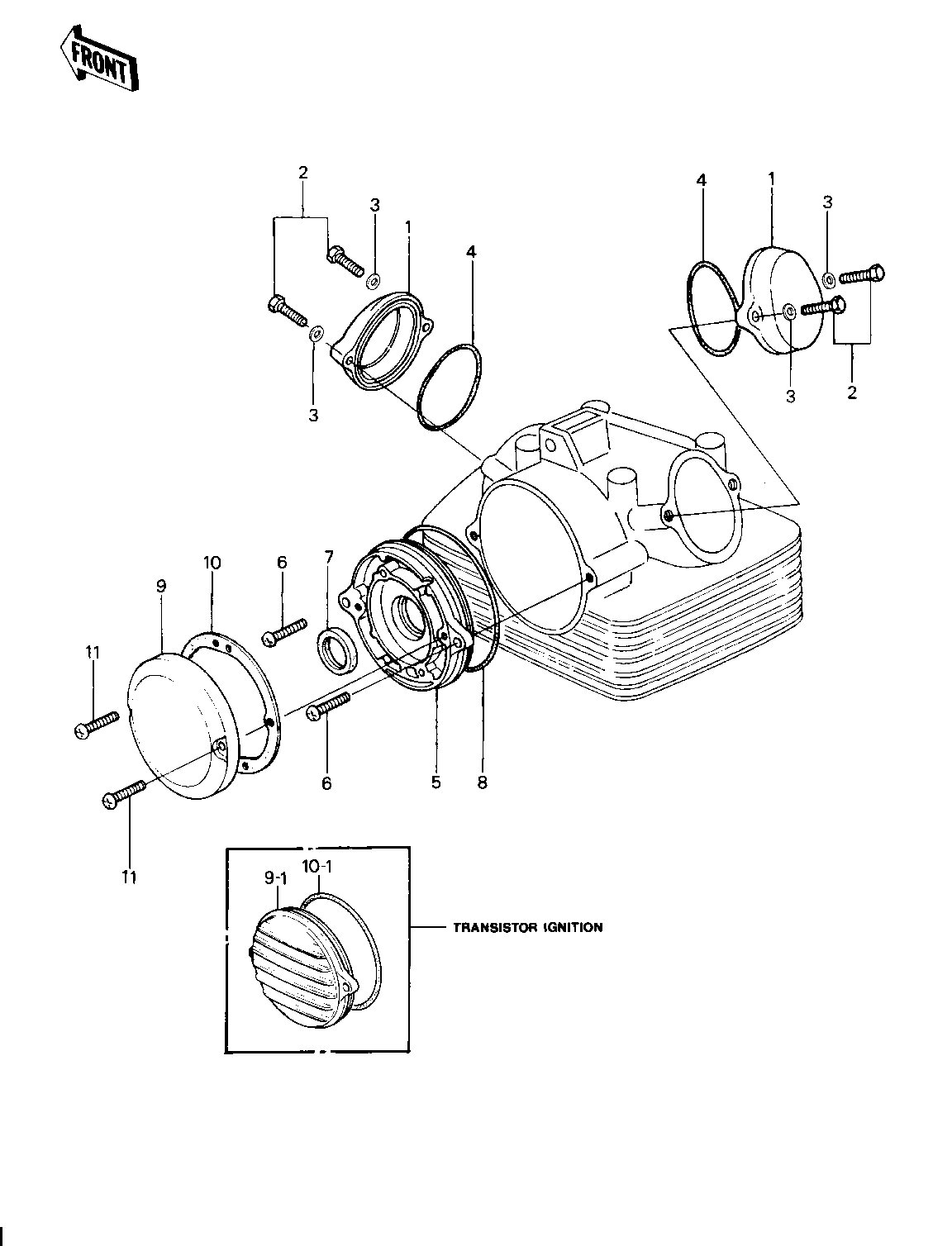 FRONT

2
3
1
4
3

4
1
3
3
2

10
9
6
7
11
6
5
8
11

9-1
10-1
TRANSISTOR IGNITION