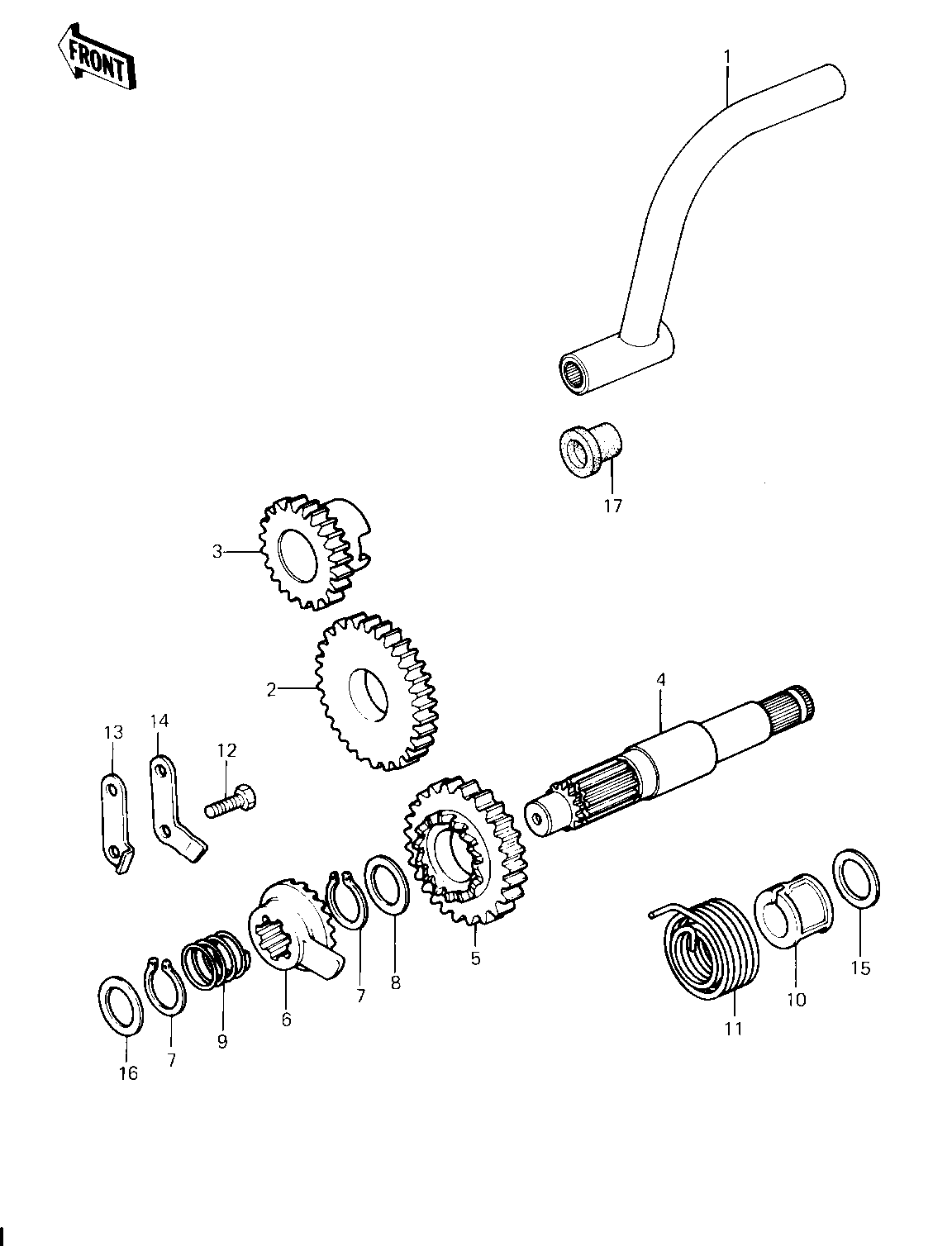 FRONT

1

17

3

2

4

13

14

12

5

8

7

6

9

7

16

11

10

15