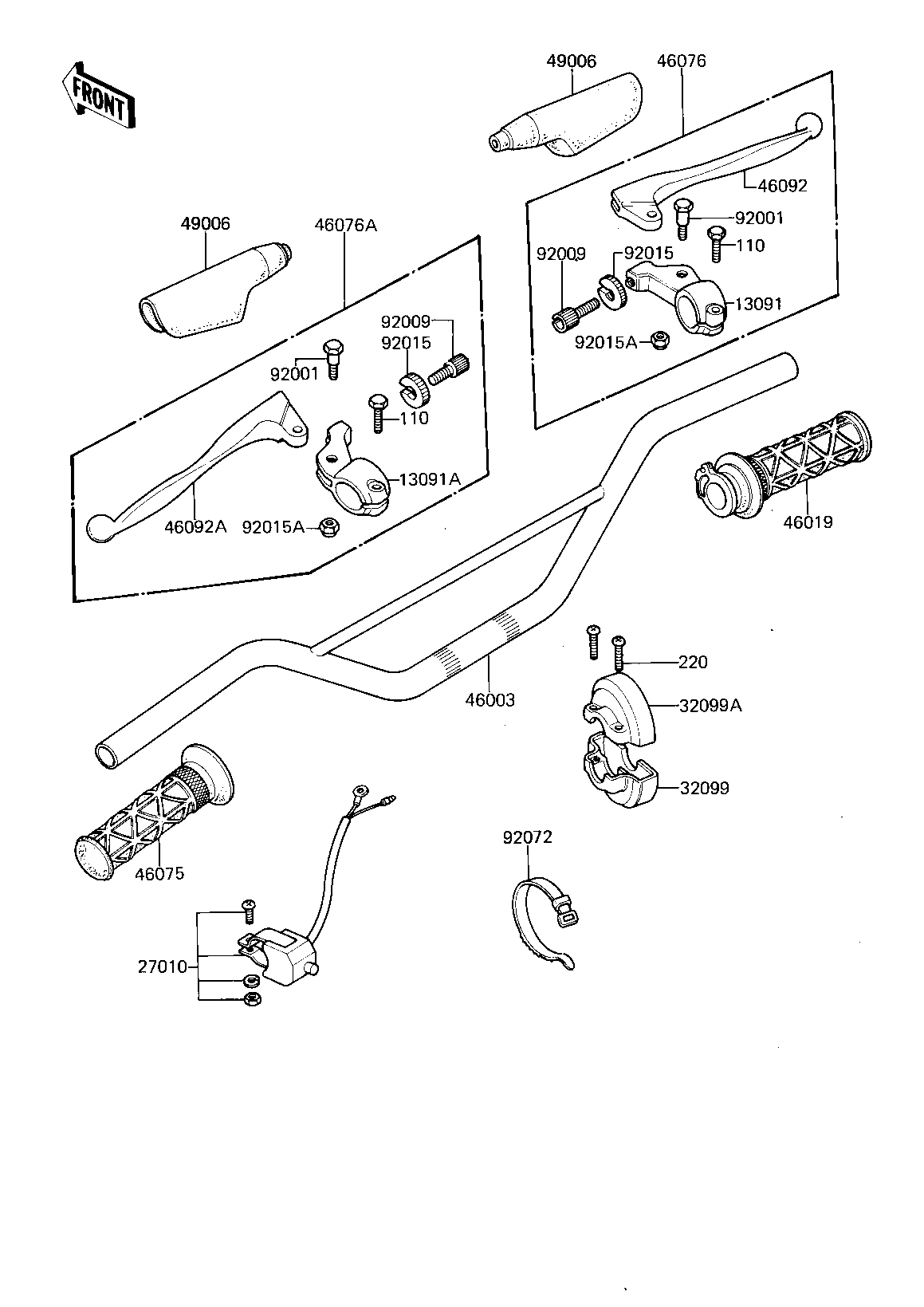 FRONT

49006

46076

46092

92001

110

92009

92015

13091

92015A

49006

46076A

92009

92015

92001

110

13091A

46092A

92015A

46019

46003

220

32099A

32099

46075

92072

27010