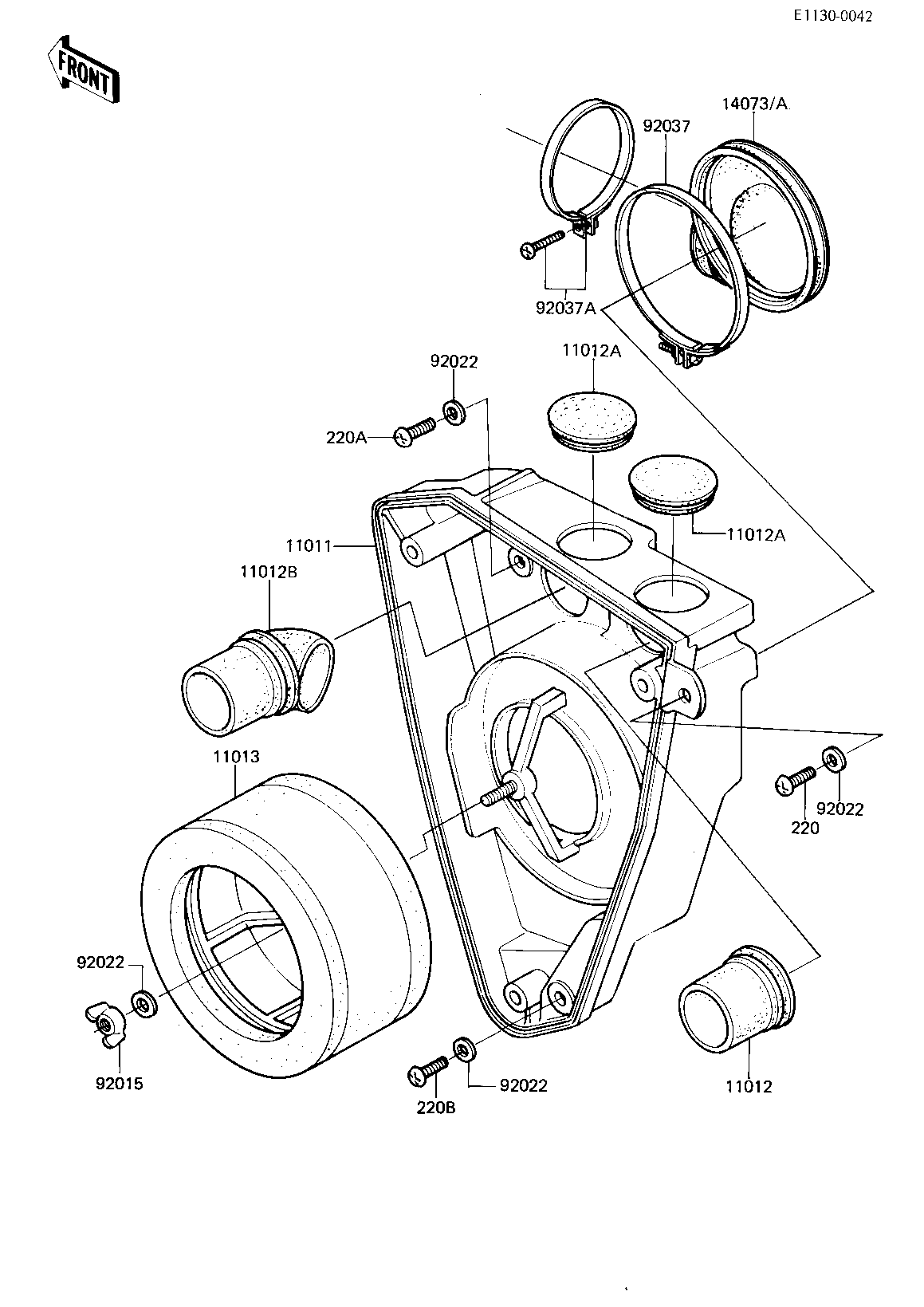 E1130-0042

FRONT

14073/A

92037

92037A

92022

11012A

220A

11012A

11011

11012B

11013

92022

220

92022

92015

92022

220B

11012