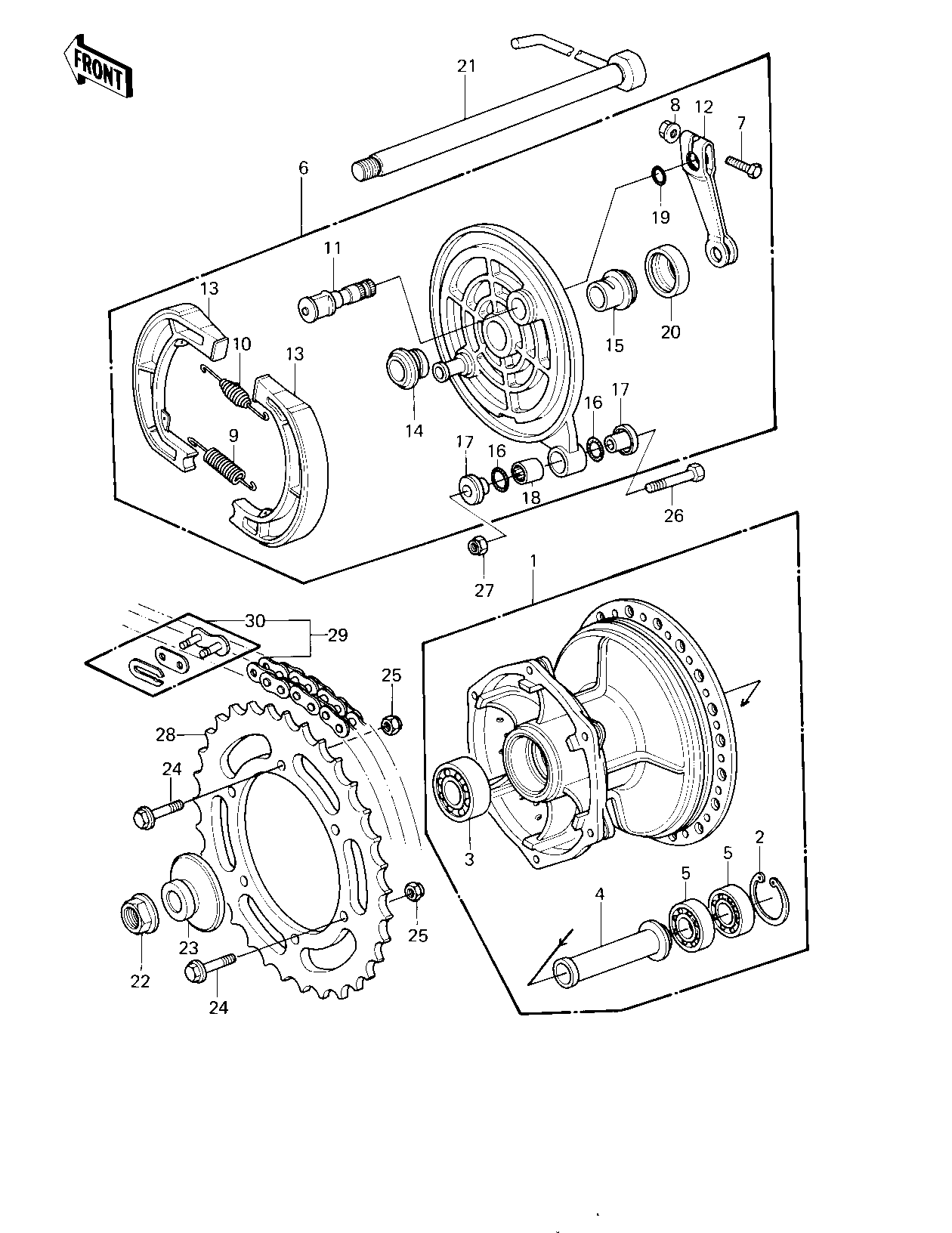 FRONT

21

8 12 7

6

19

11

13

20

15

10

13

14

16 17

9

17 16

18

26

27

1

30

29

25

28

24

3

2

5 5

4

23

25

22

24