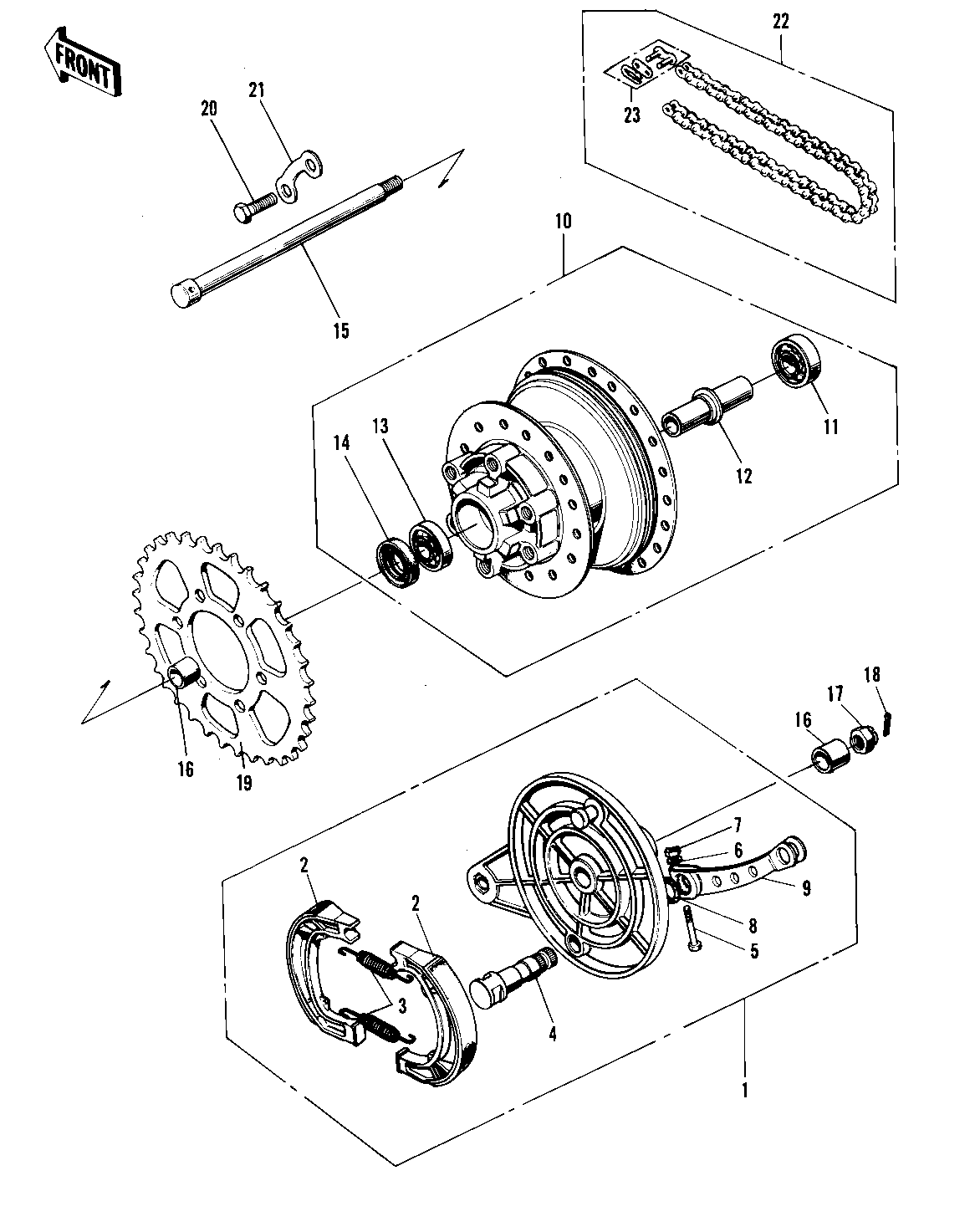 FRONT

22

23

20

21

15

10

11

12

13

14

16

19

18

17

16

7

6

9

8

5

2

2

3

4

1