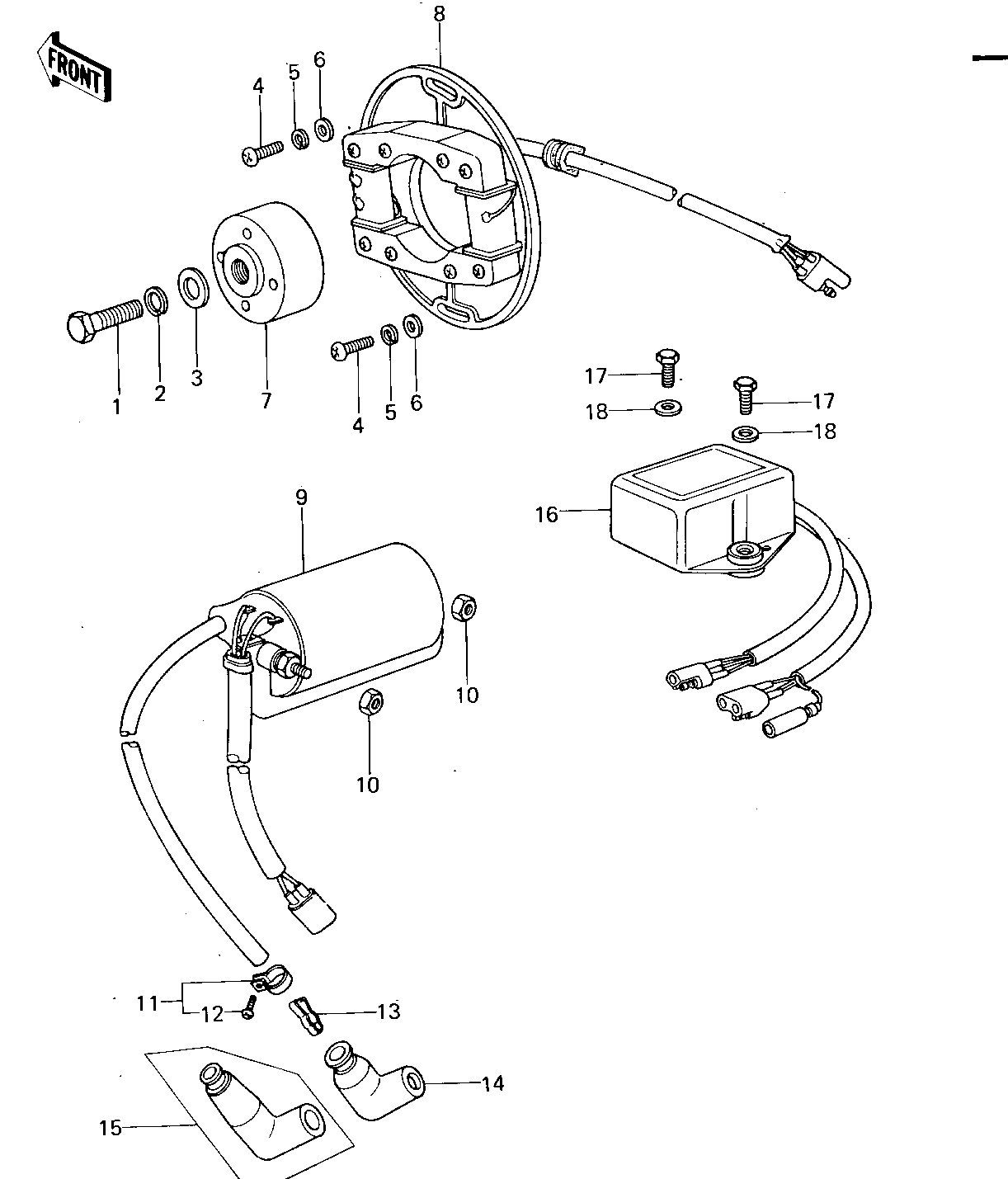 FRONT

8
4
5
6
1
2
3
7
4
5
6
17
18
17
18
16
9
10
10
11
12
13
14
15